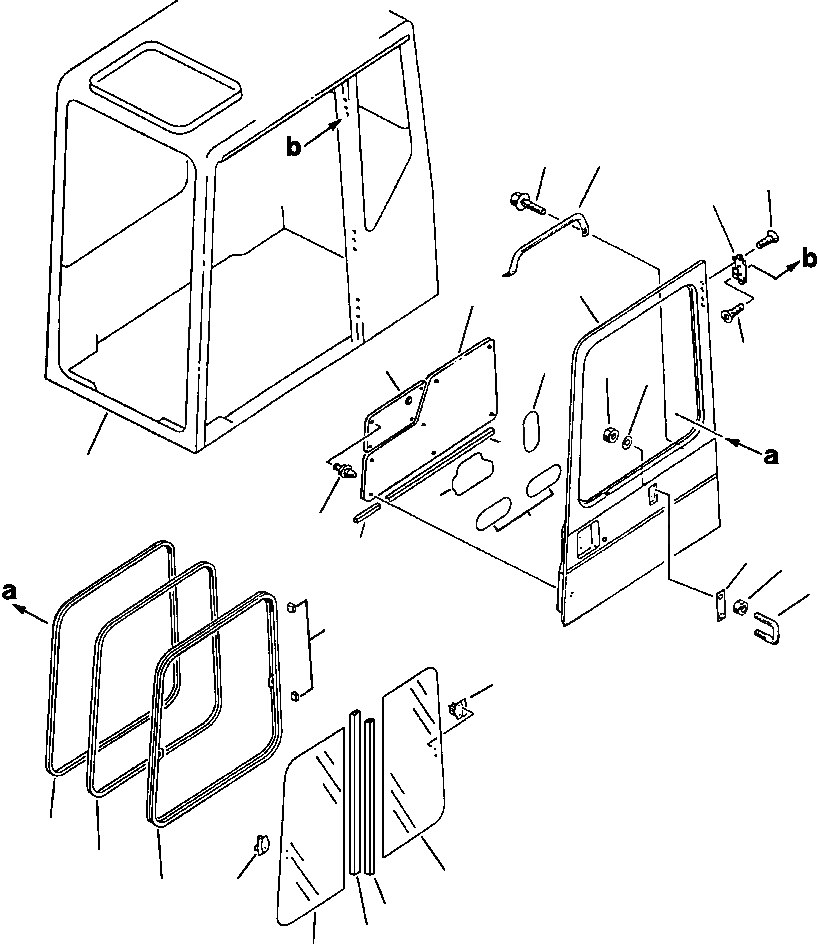 b
b
a
a