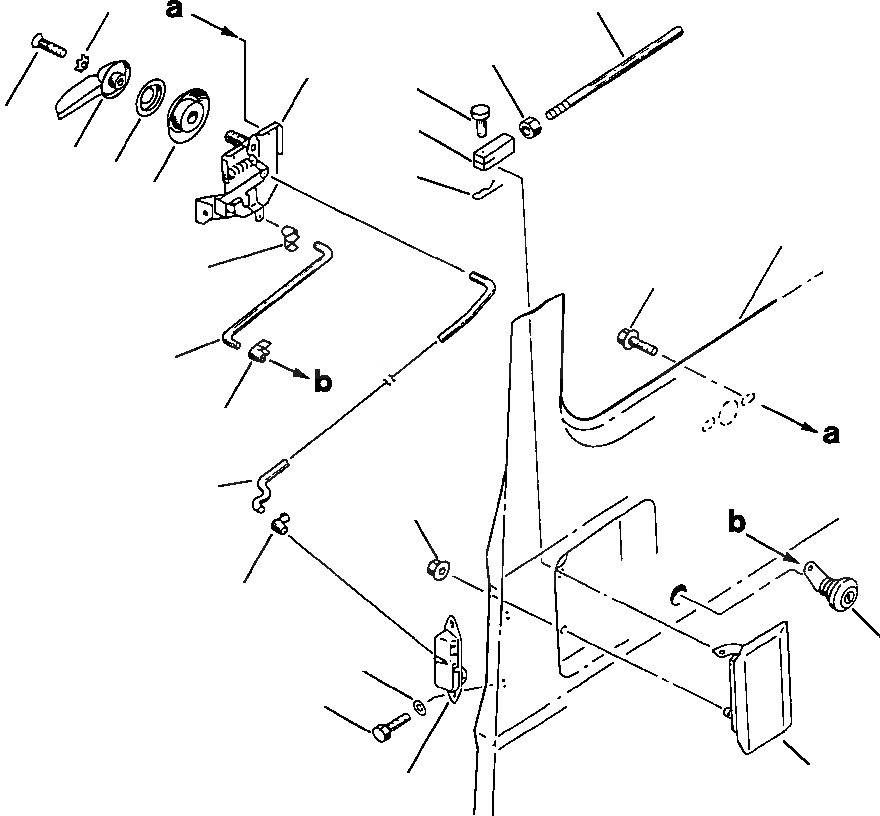 a
b
a
b