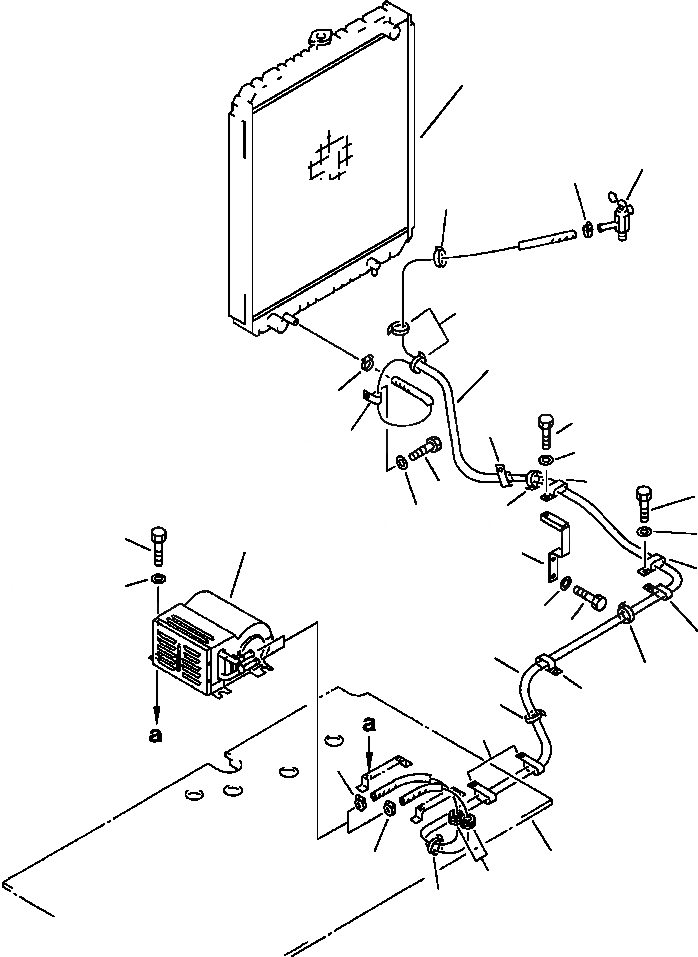 a

a