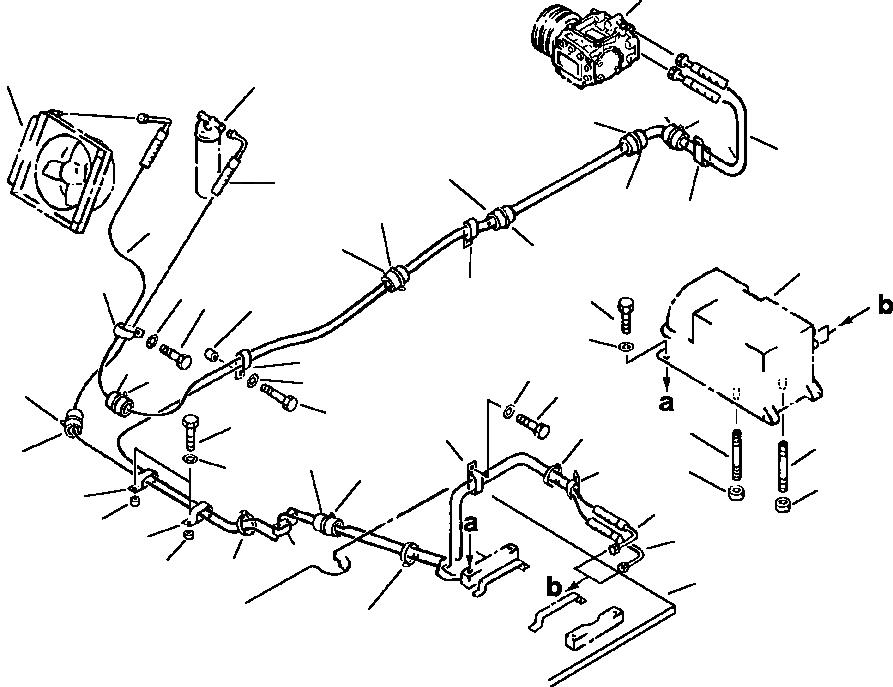 b
a
a
b