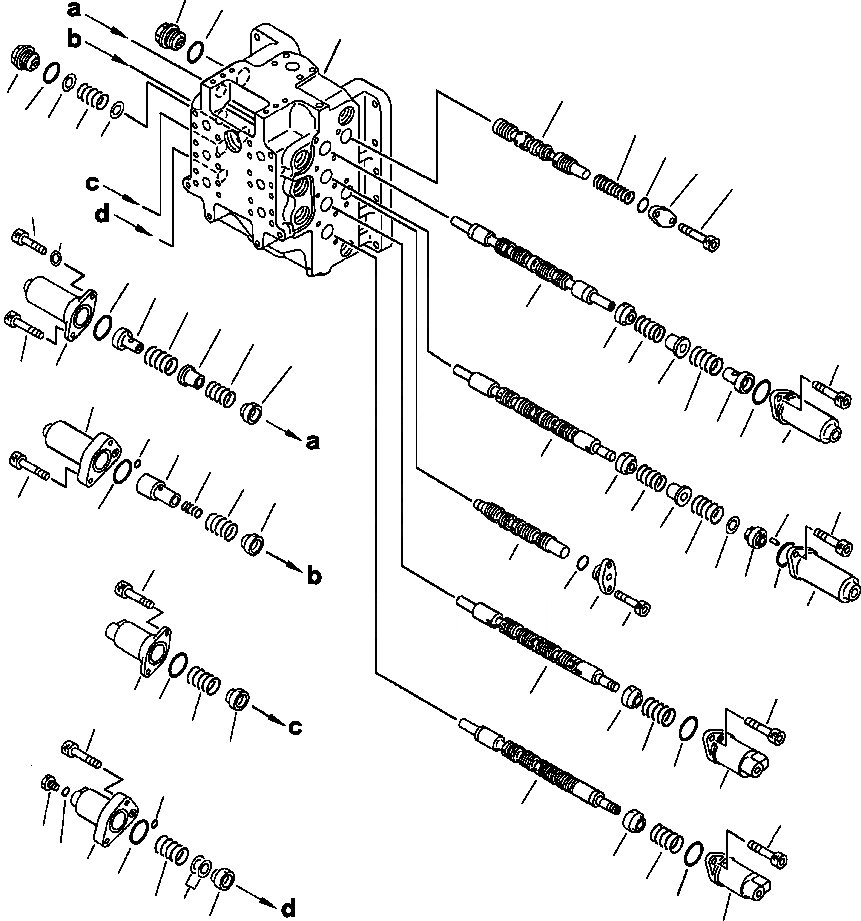 a
b
c
d
a
b
c
d