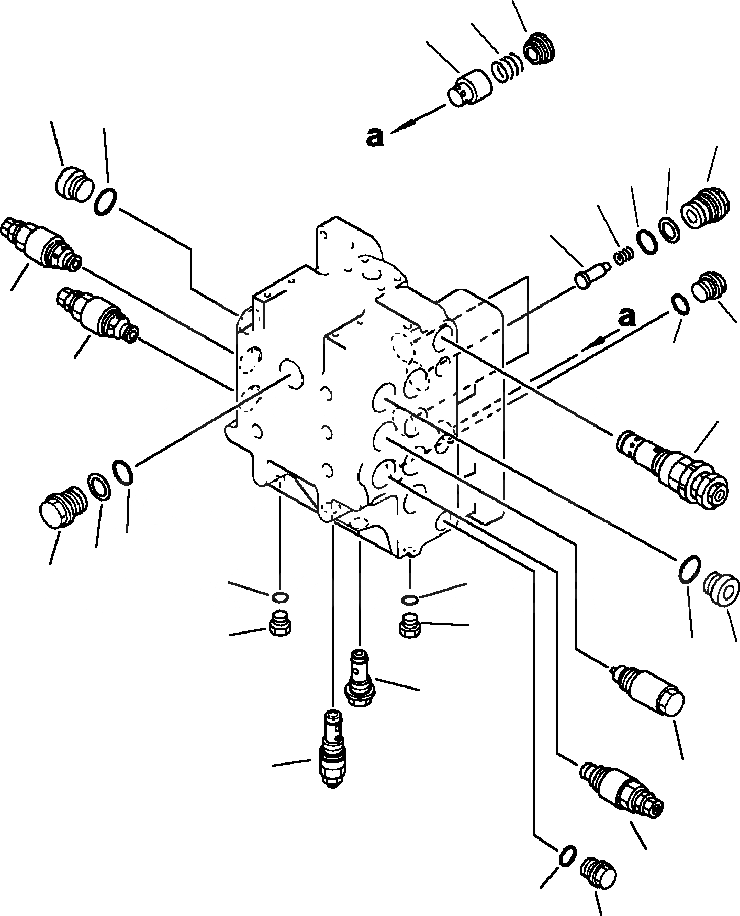 a

a