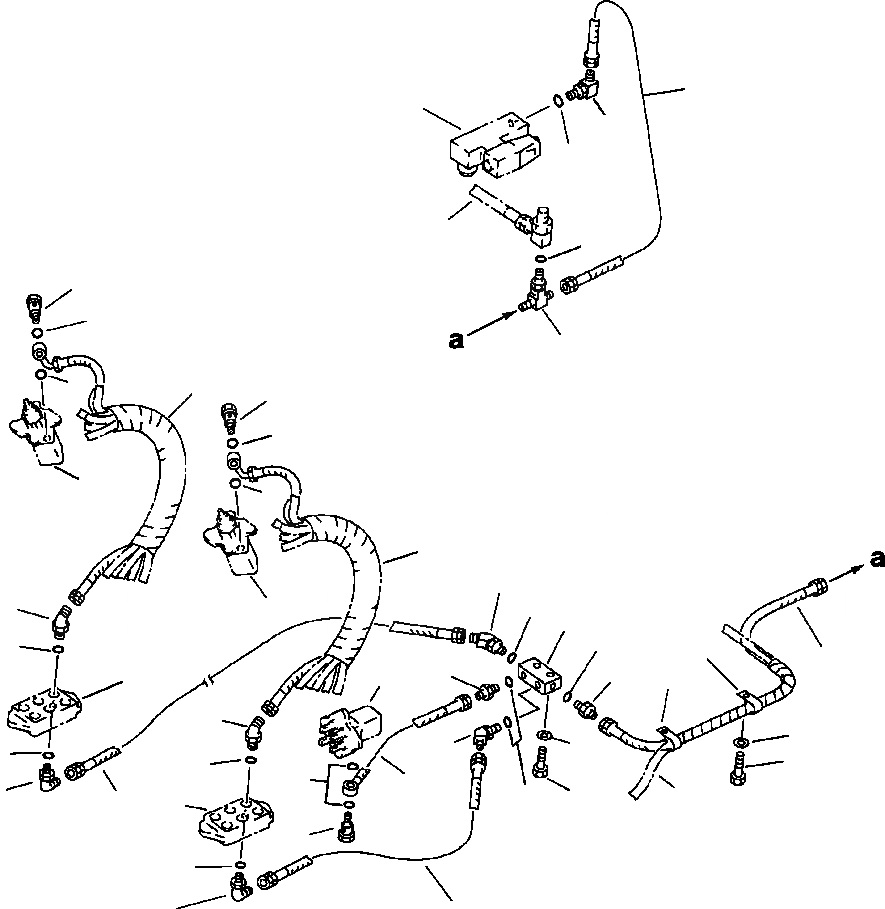 a

a