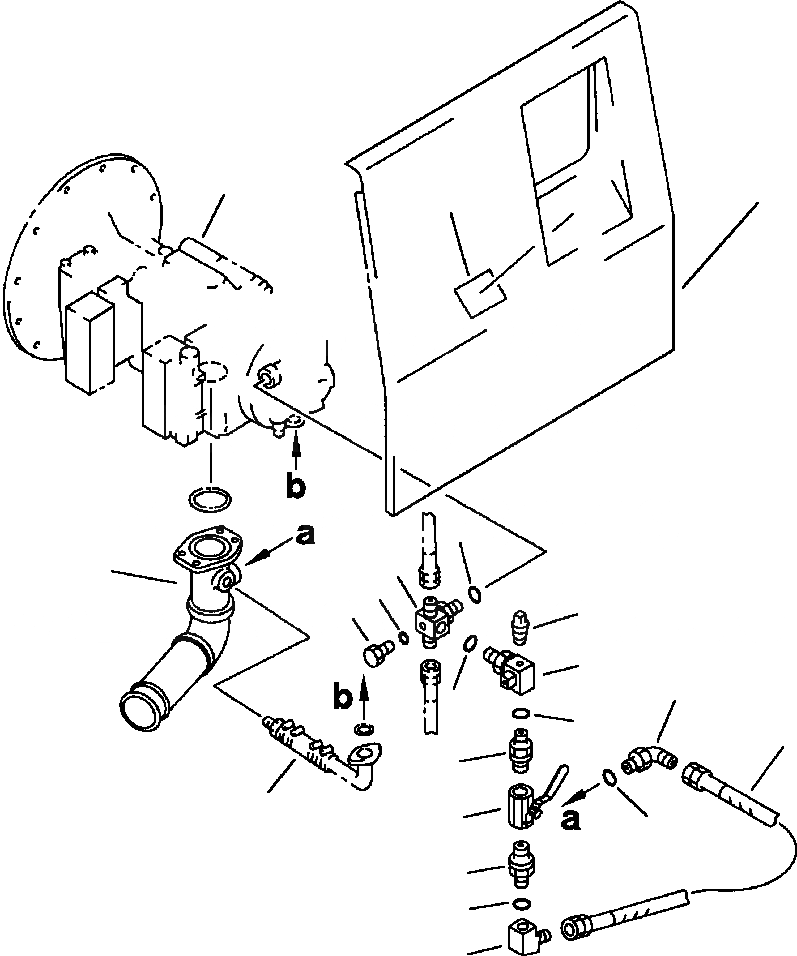 b
a
b
a