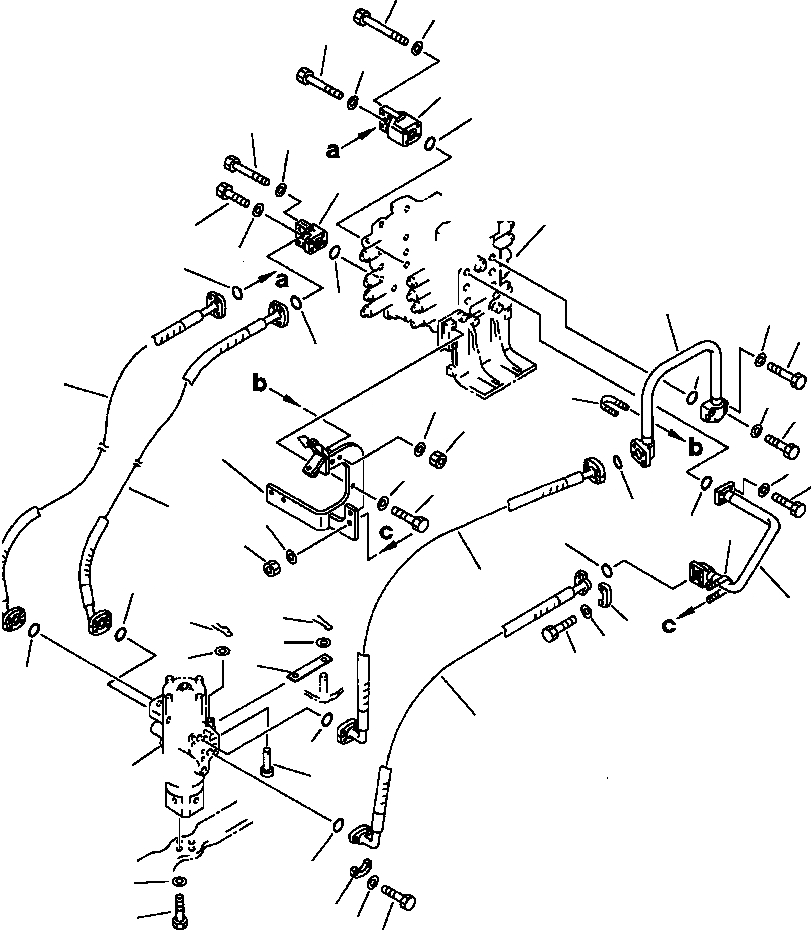 a
a
b
b
c
c