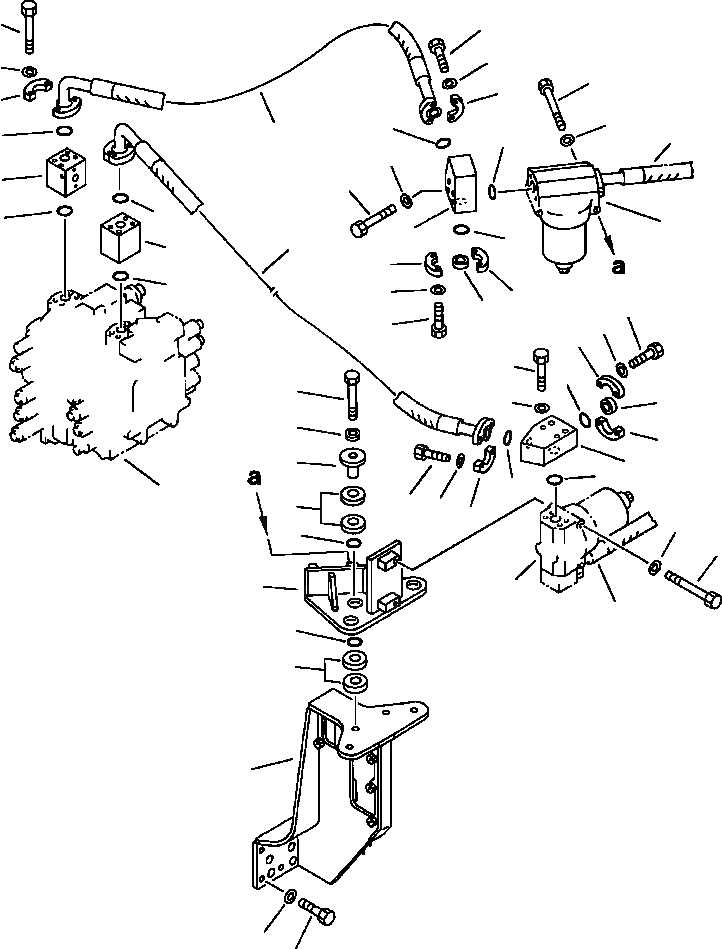 a

a