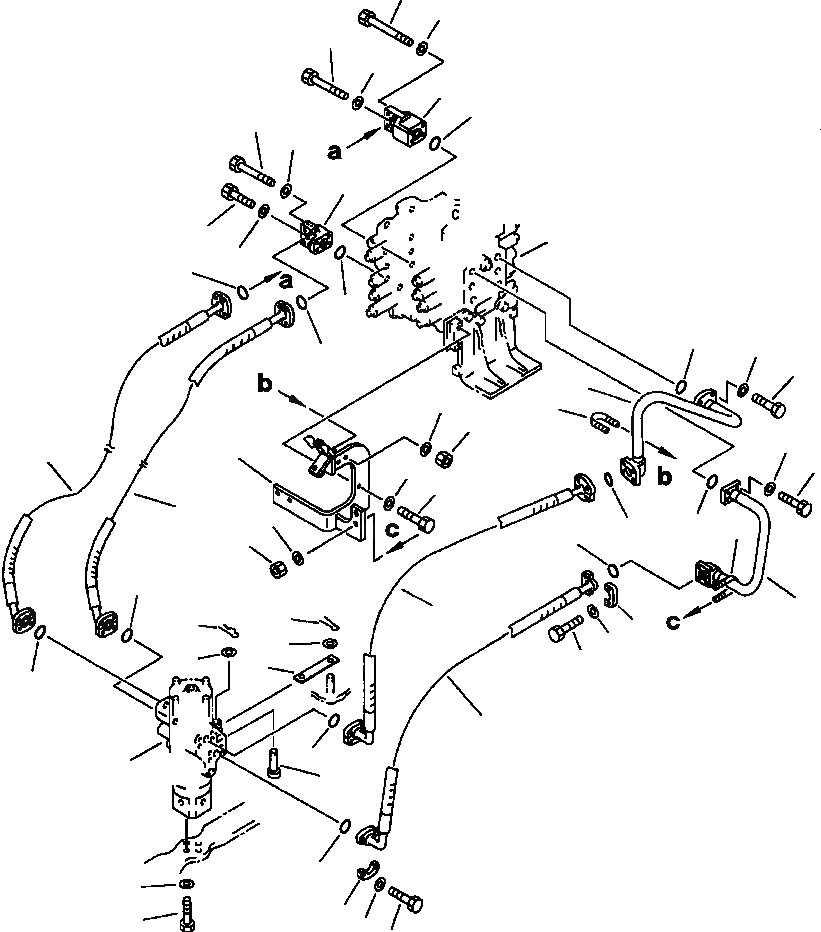 a
a
b
b
c
c