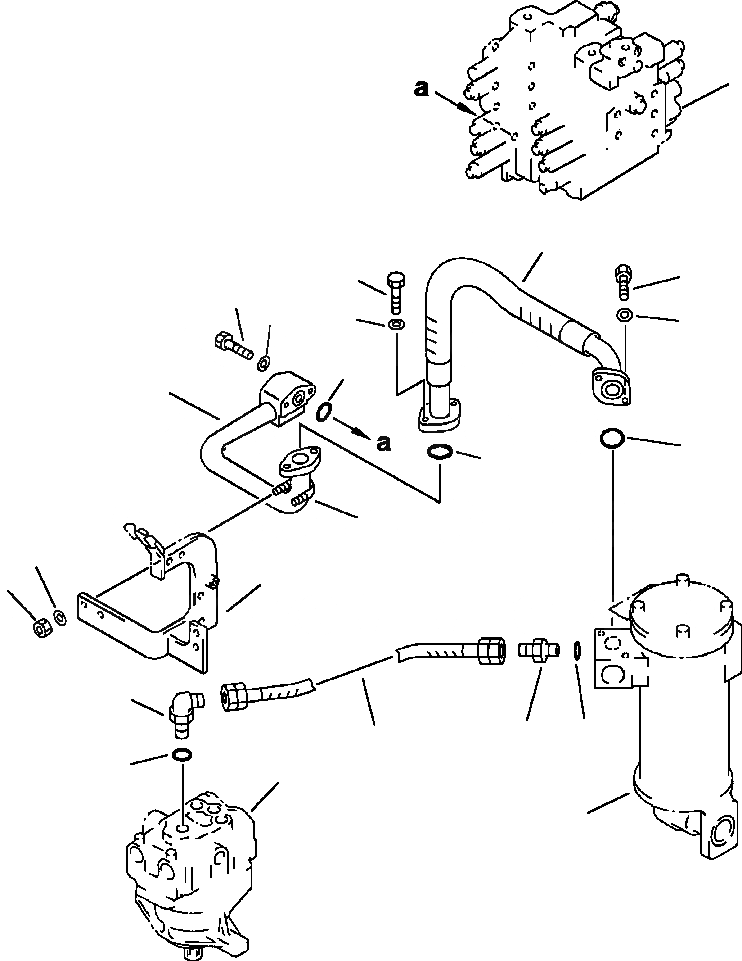 a

a