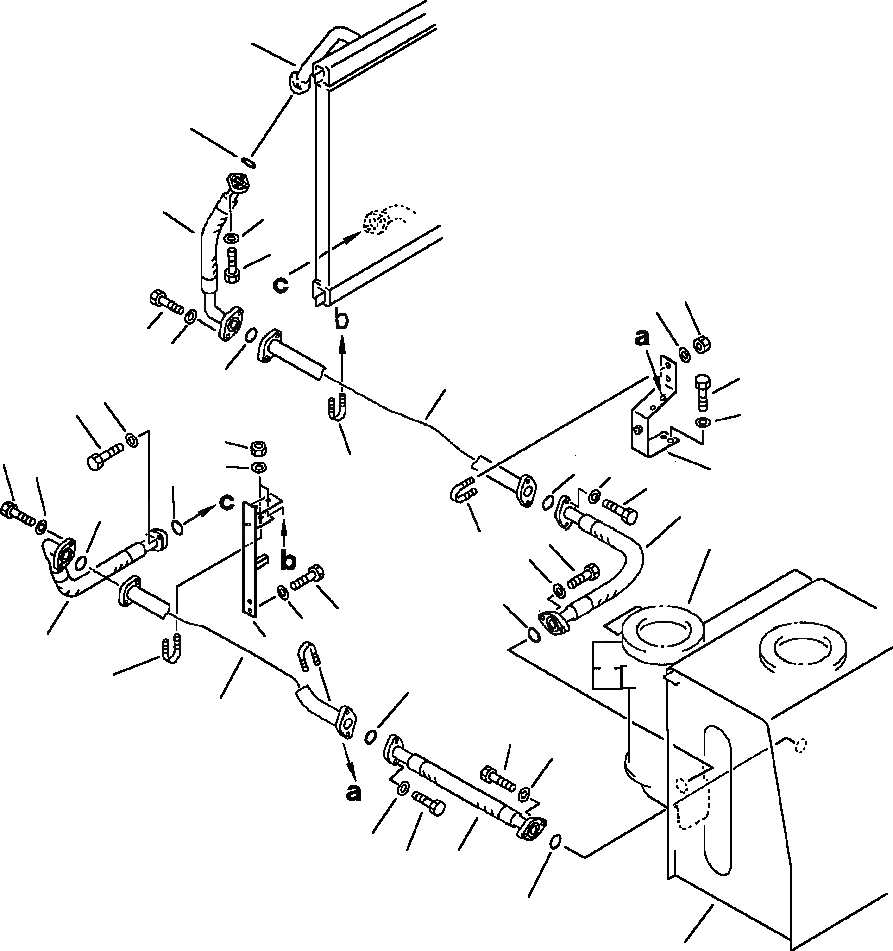 c
b
a
c
b
a