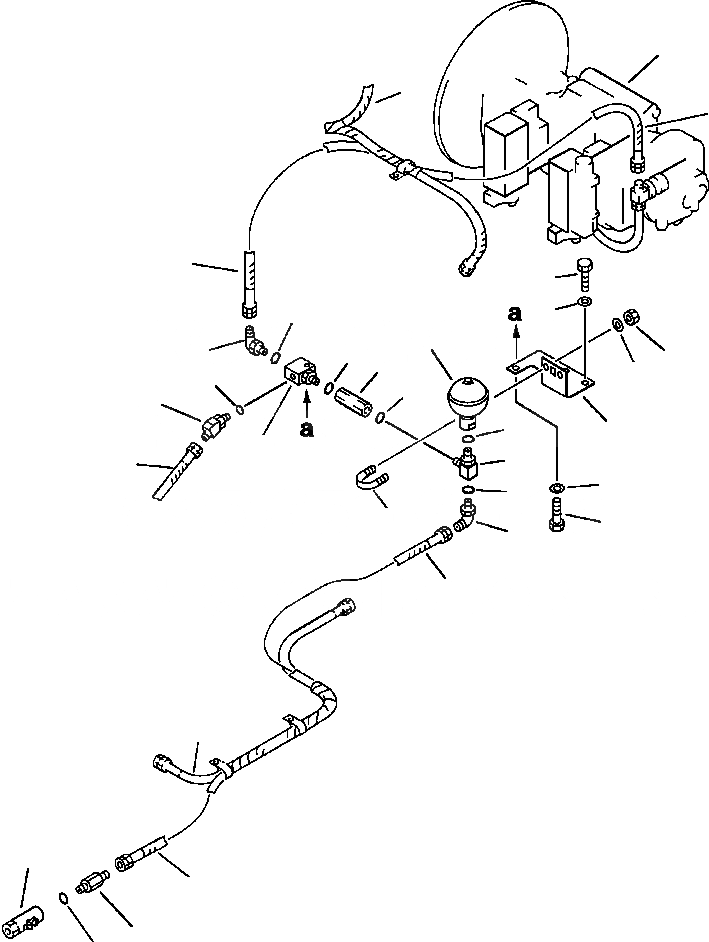 a

a