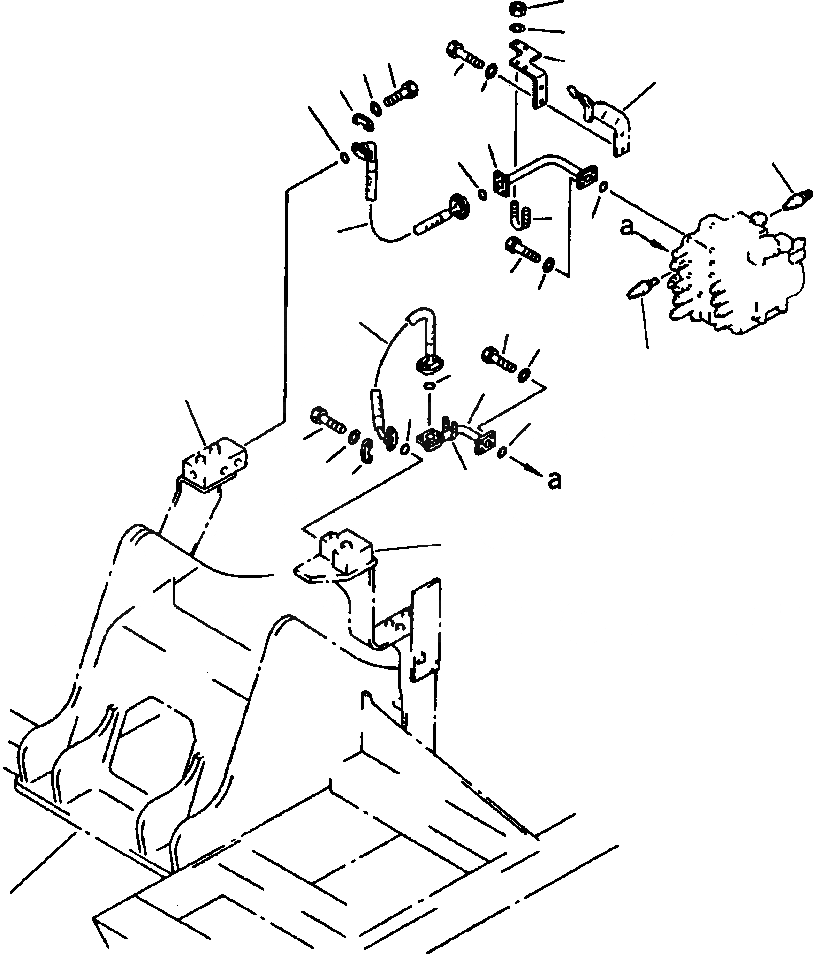 a

a