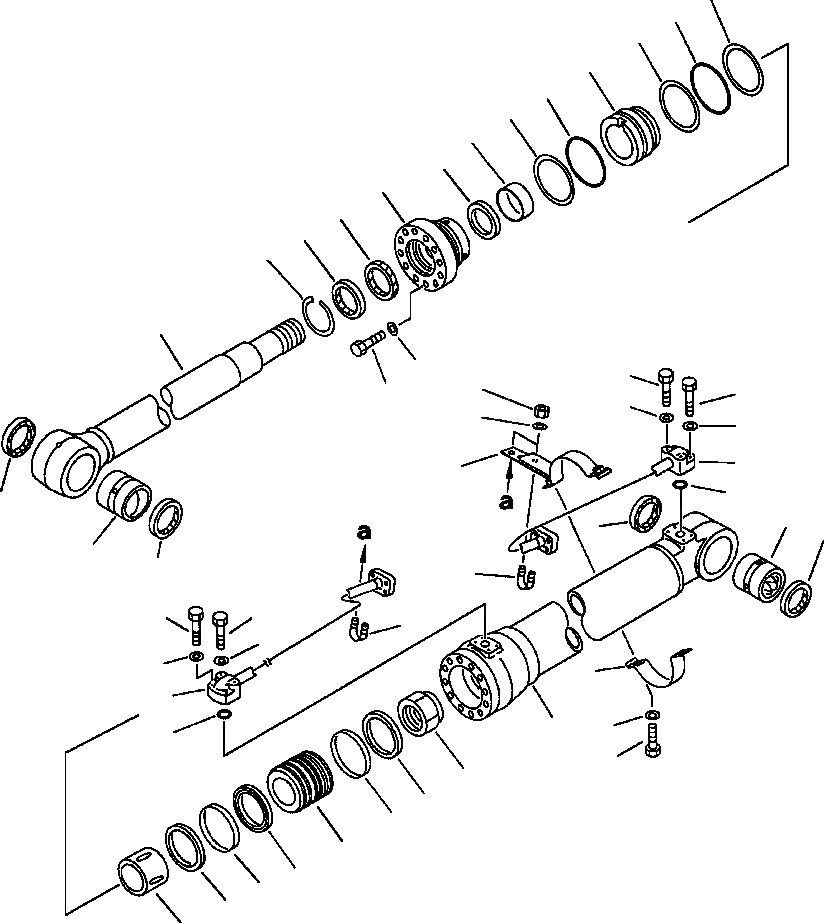 a

a