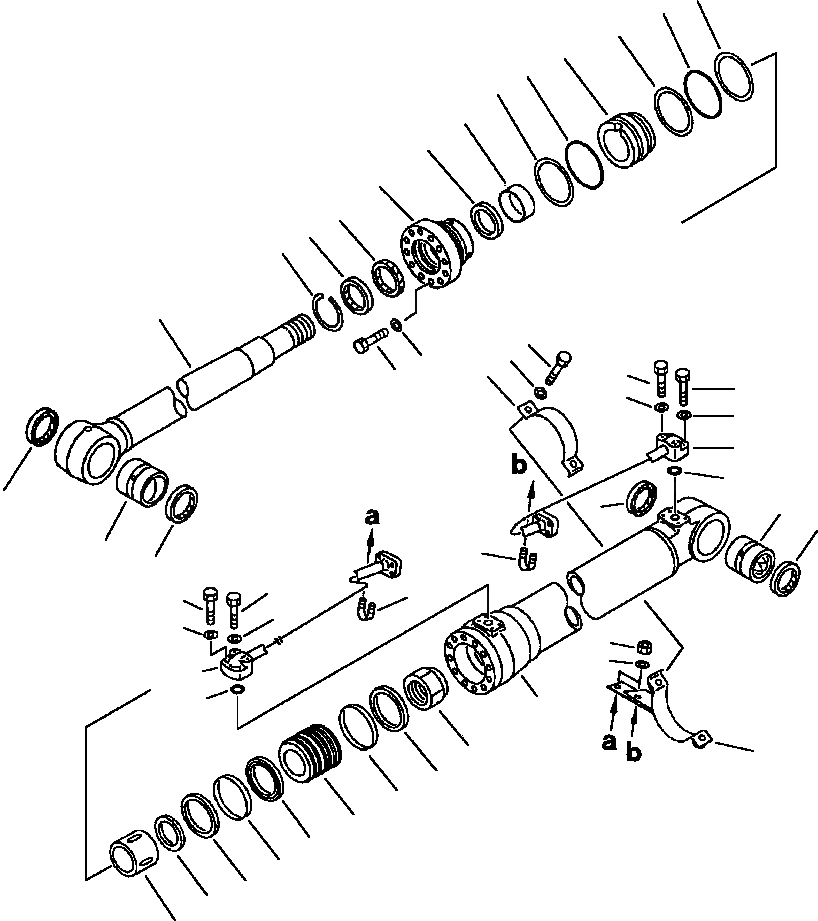 b
a
a
b