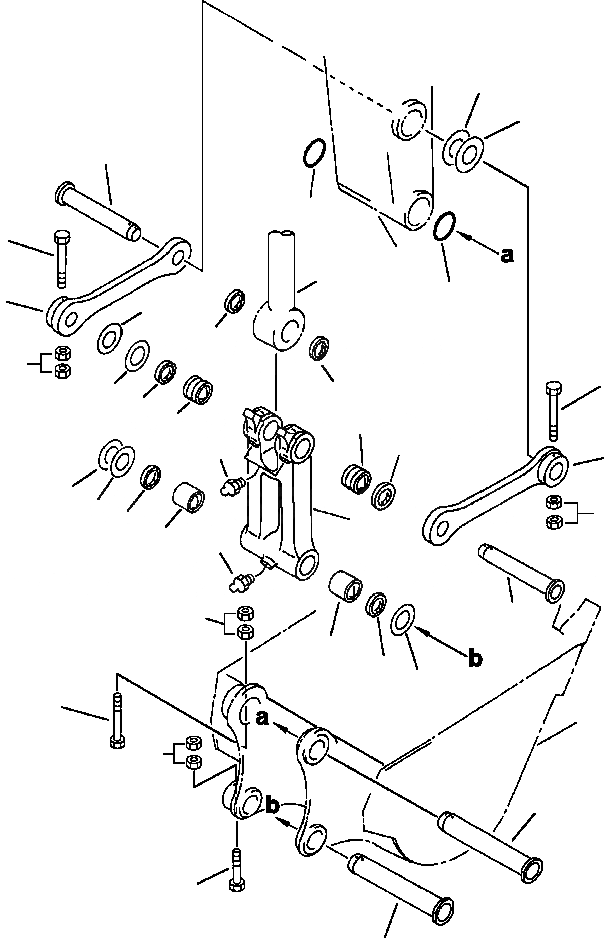 a
b
a
b