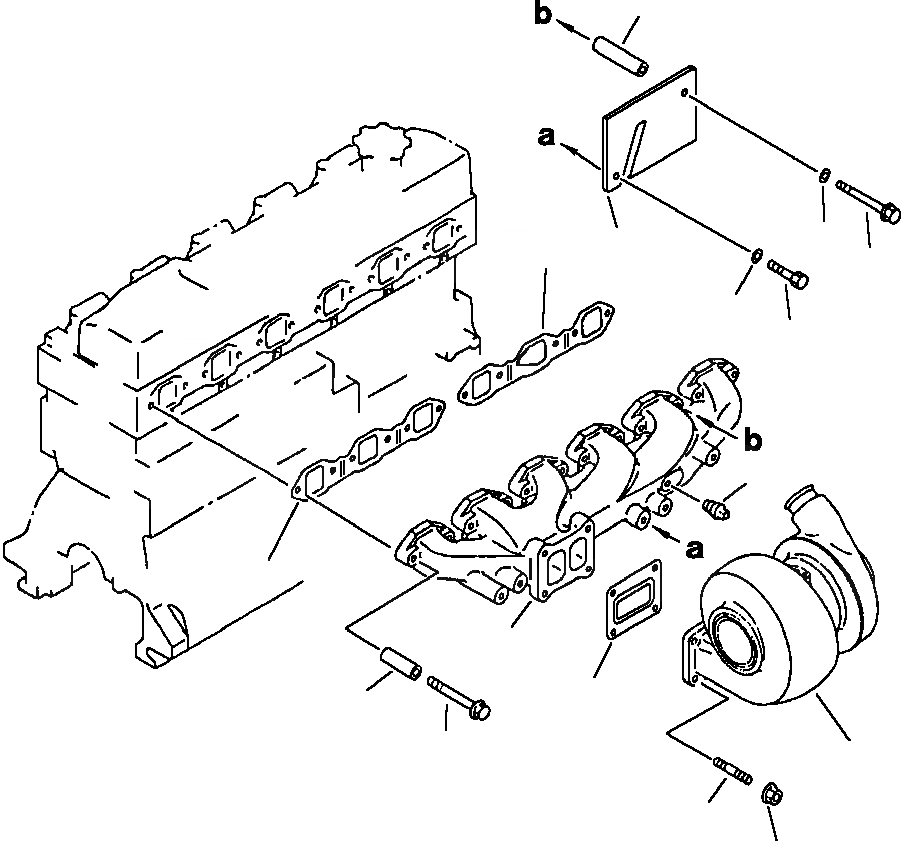 b
a
b
a