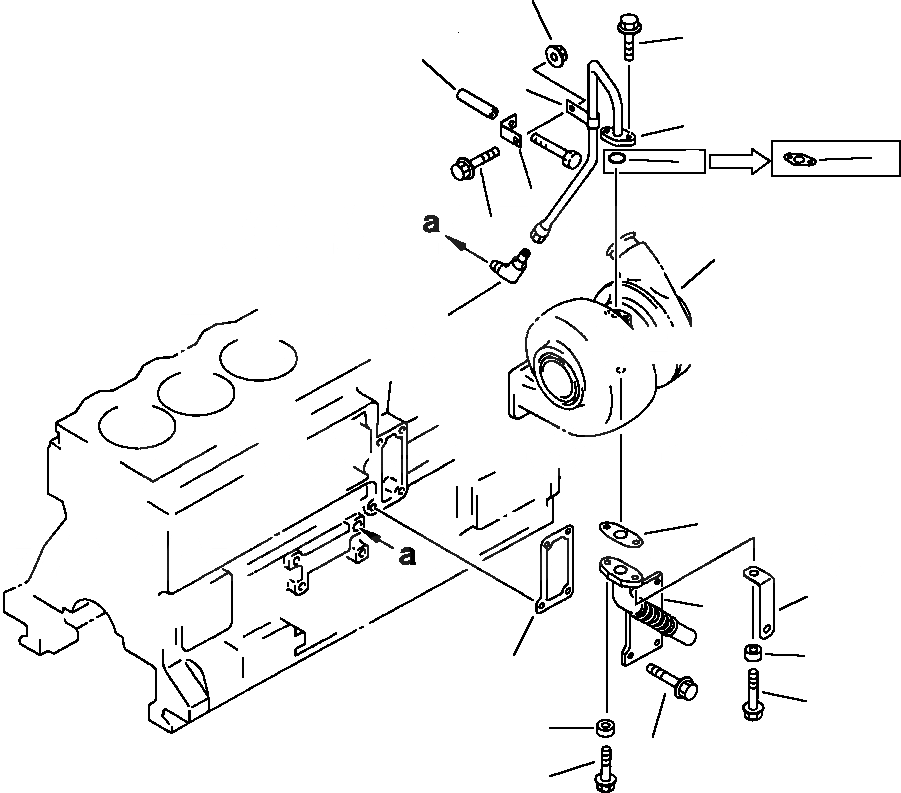 a

a