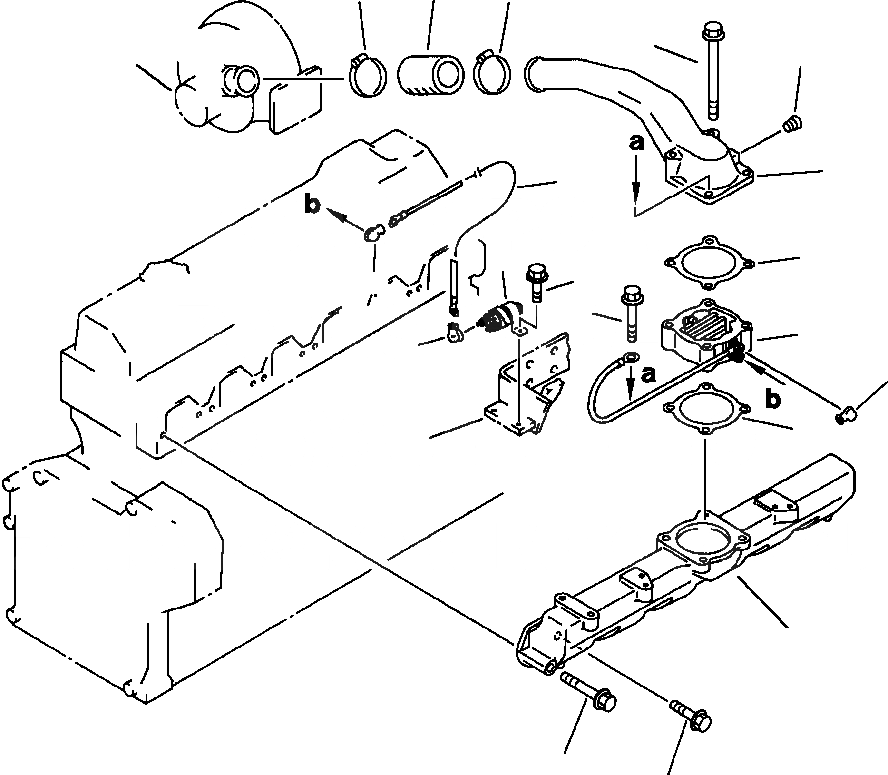 a
b
a
b