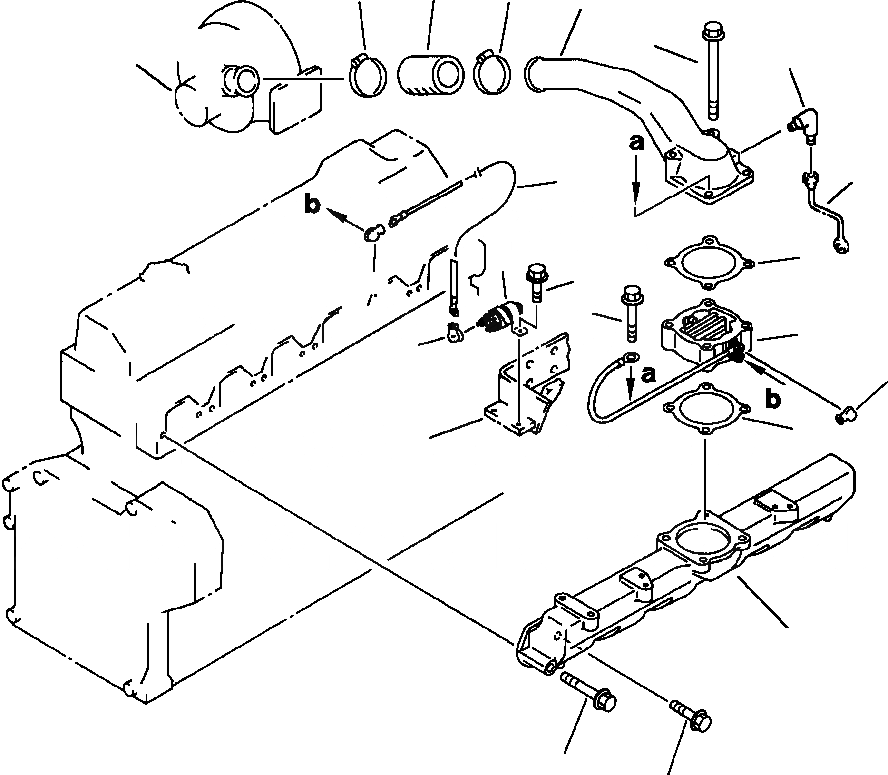 a
b
a
b