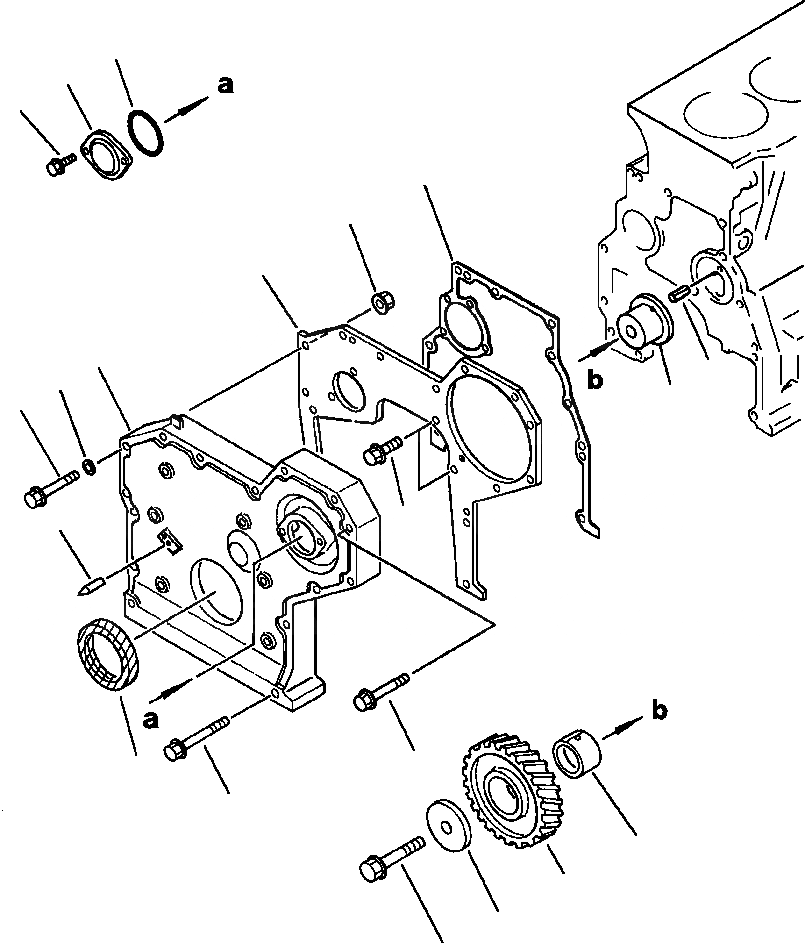 a
b
a
b