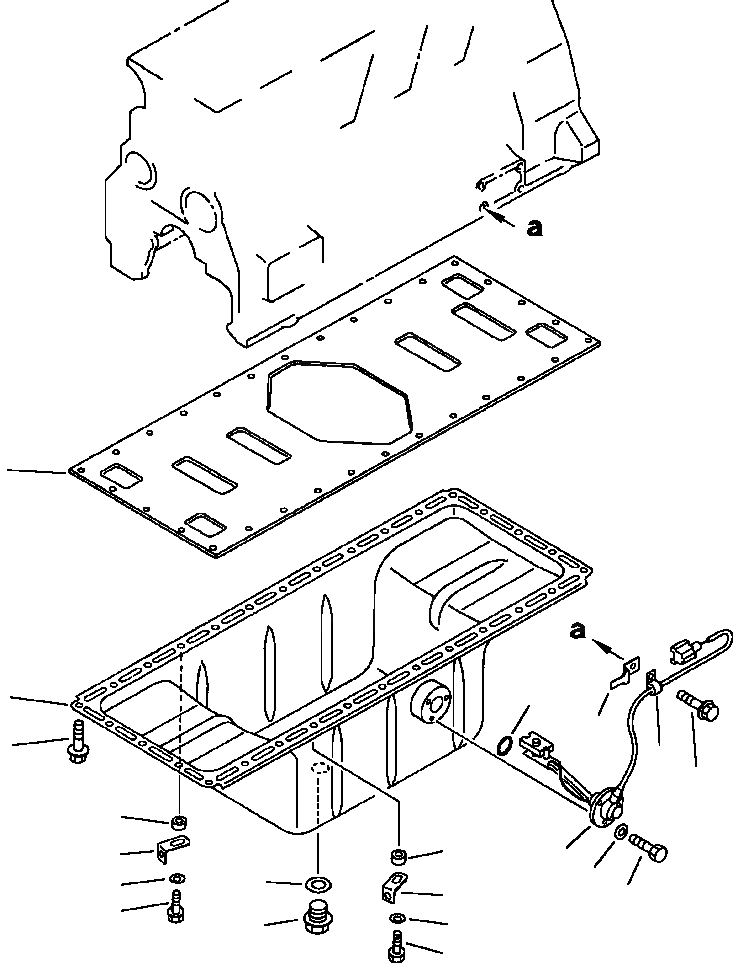 a

a