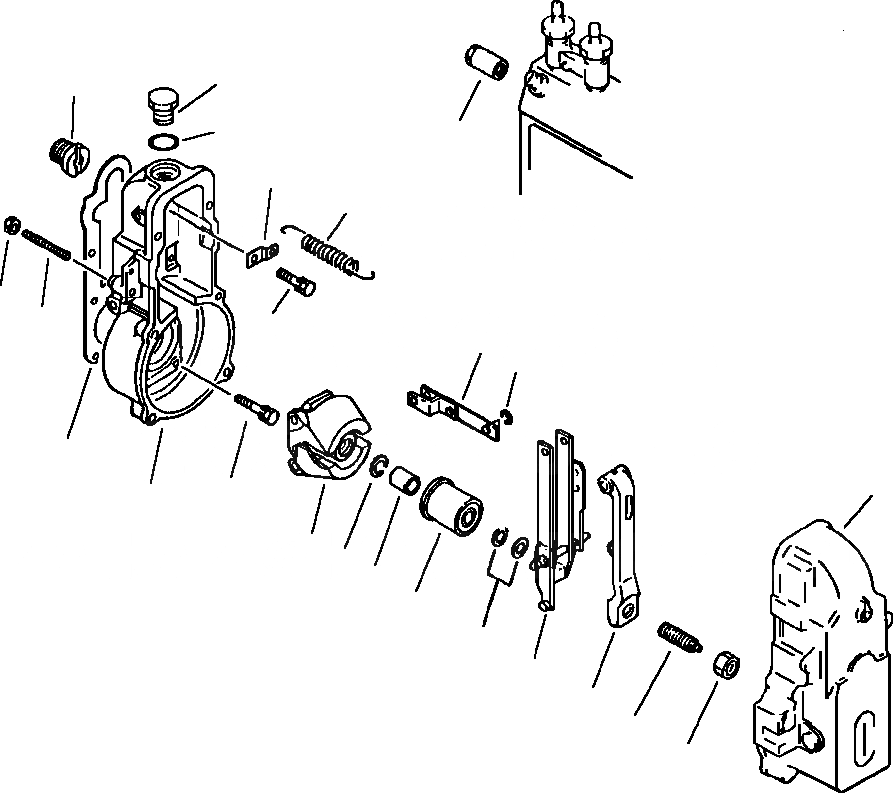 C