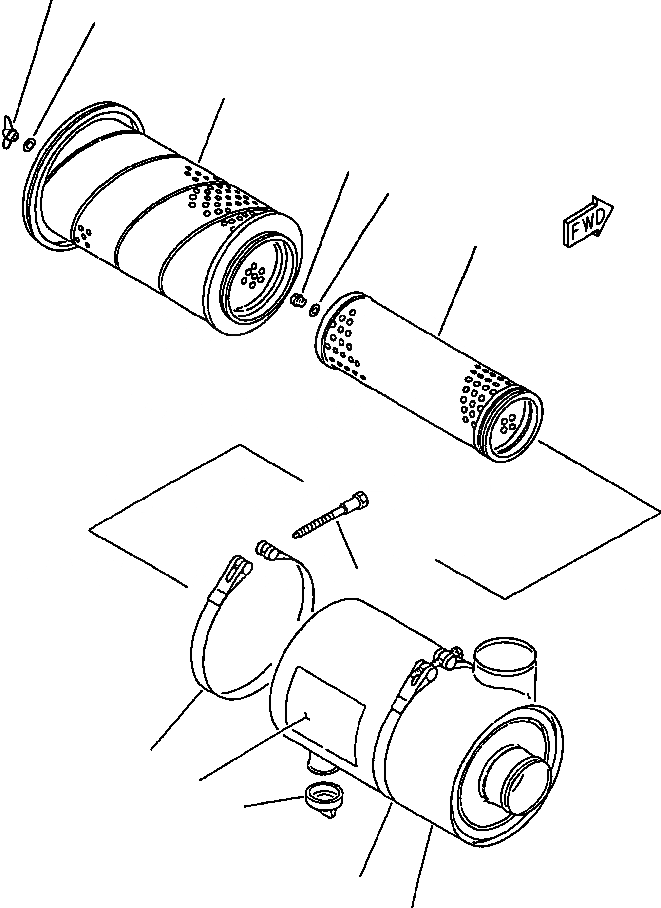 FWD