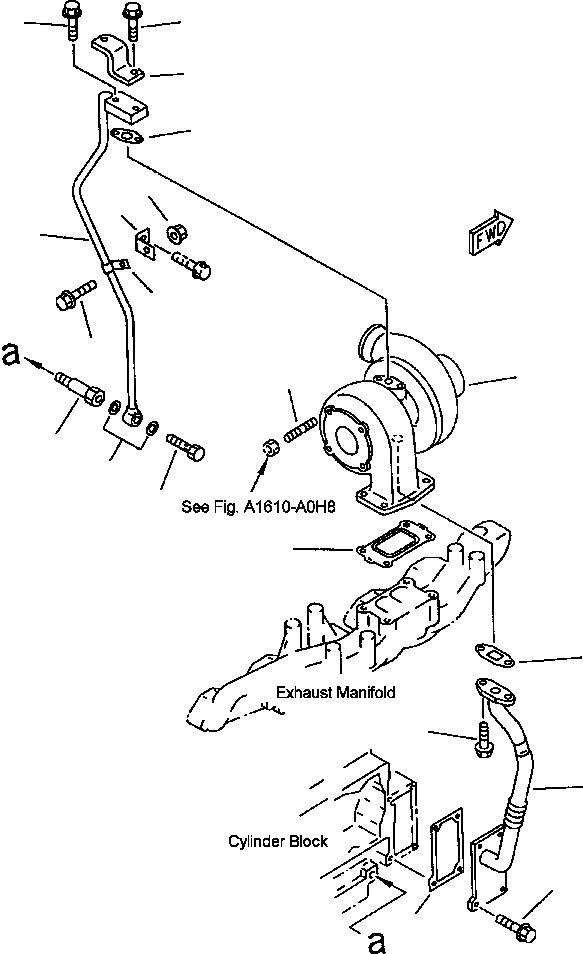 FWD

a

See Fig. A1610-A0H8

Exhaust Manifold

Cylinder Block

a