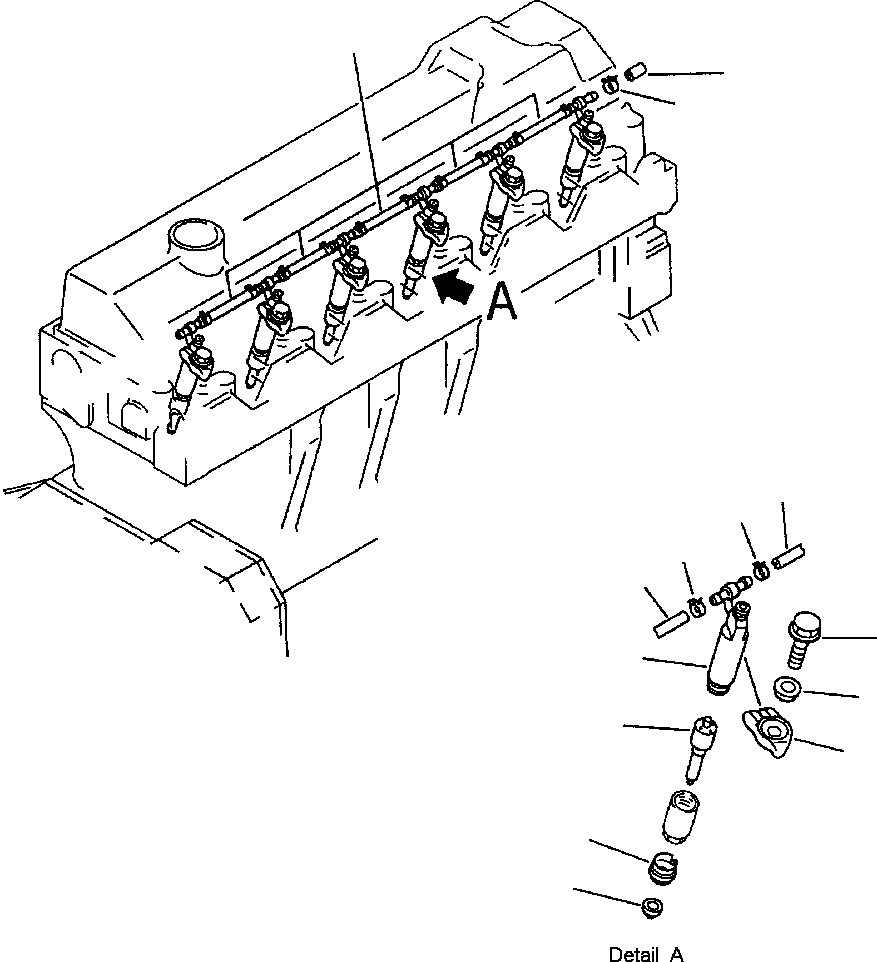 A

Detail A