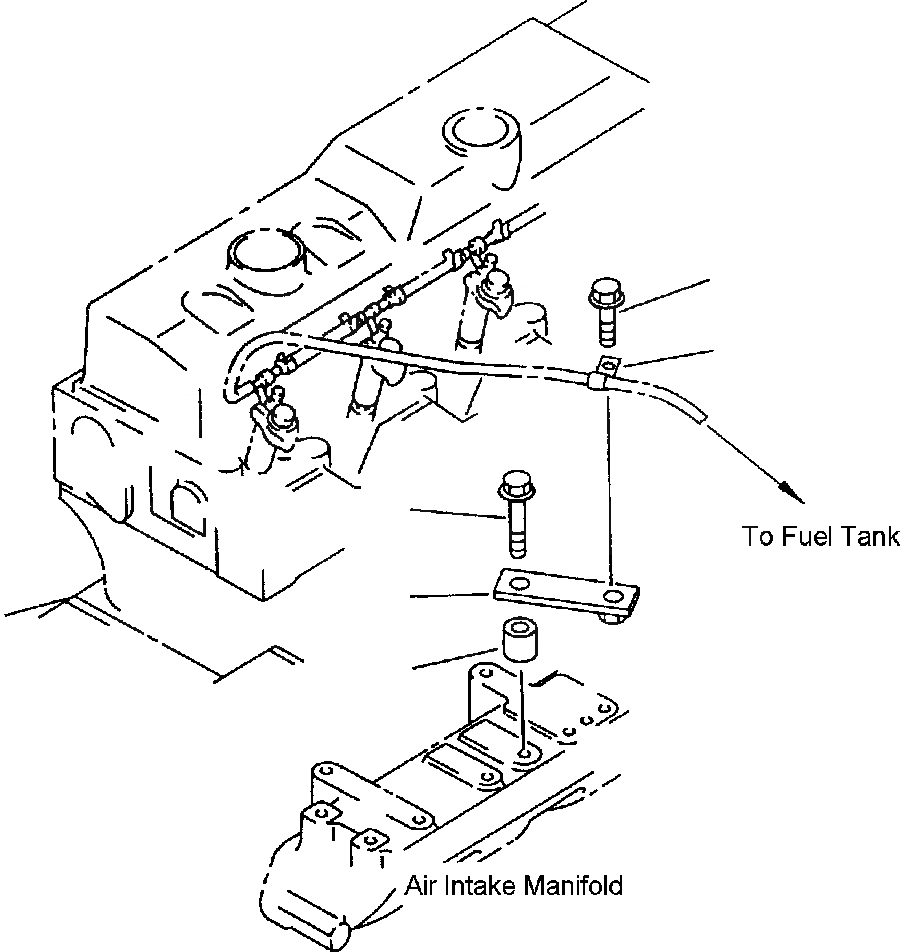 To Fuel Tank

Air Intake Manifold