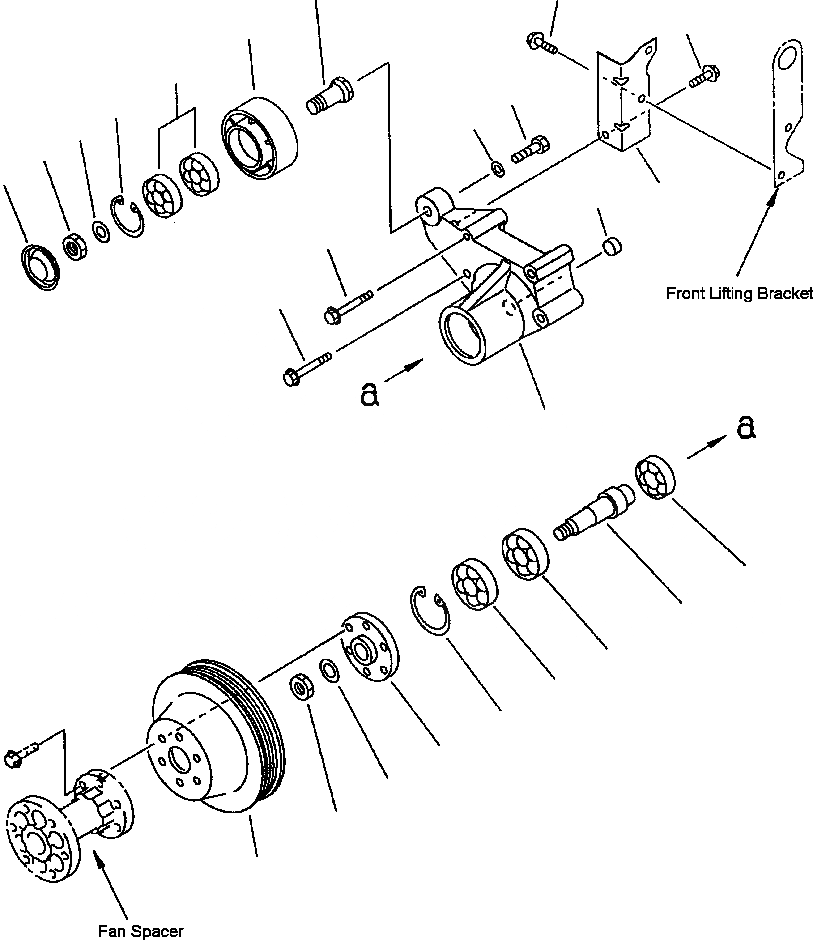 Front Lifting Bracket

a

a

Fan Spacer