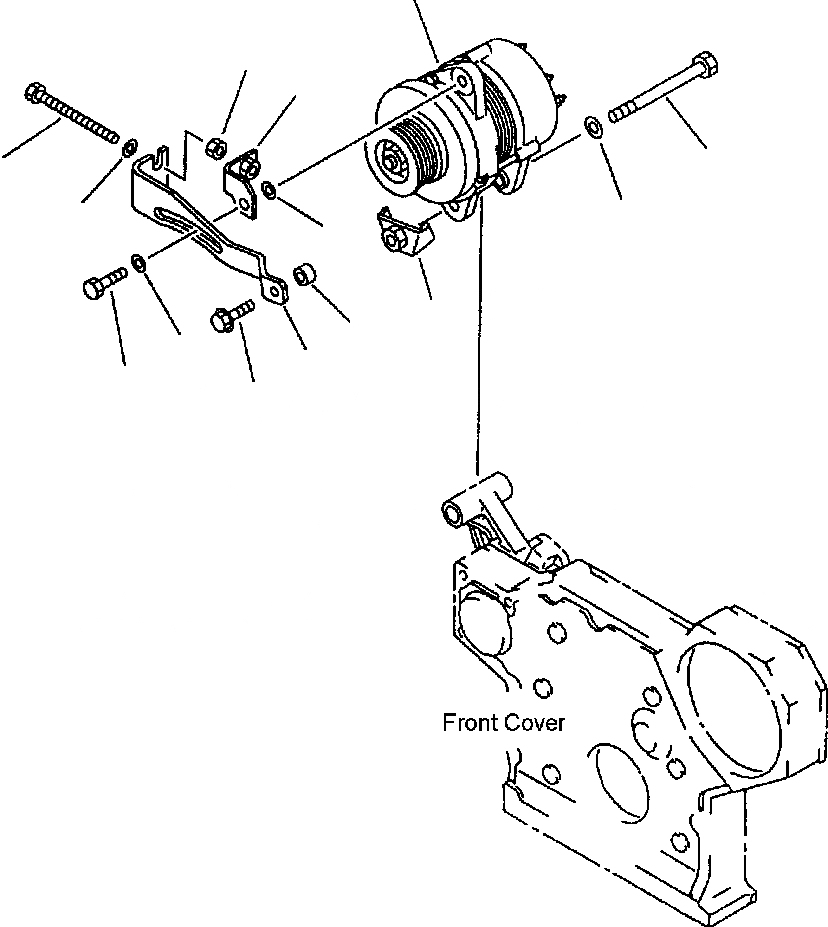 Front Cover