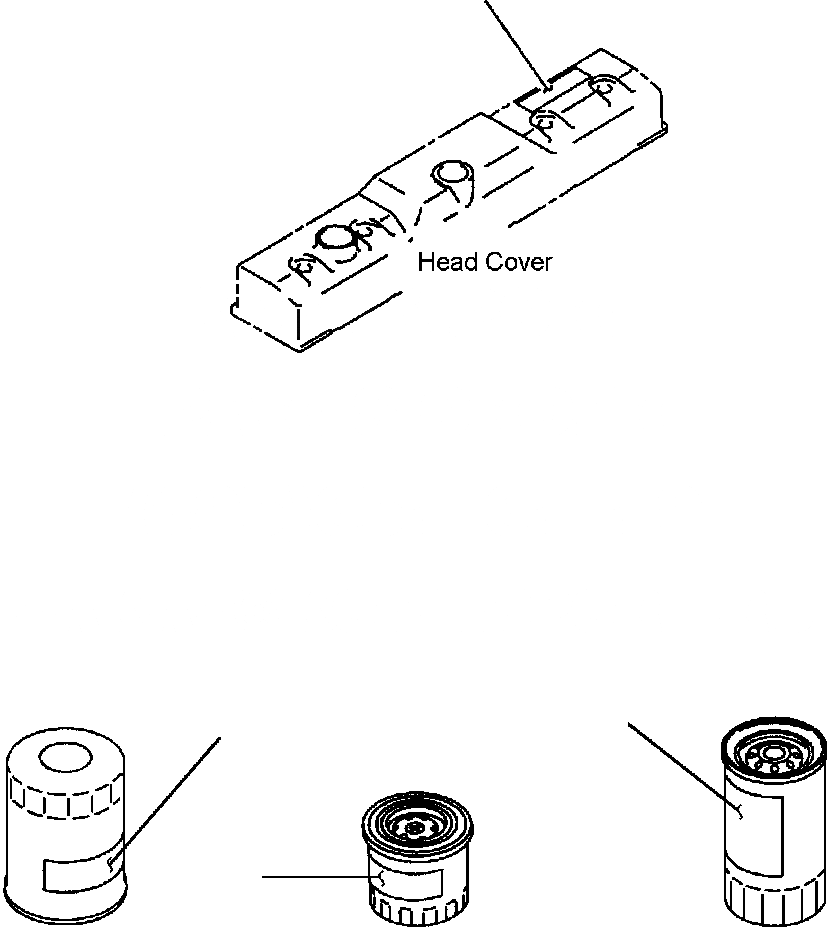 Head Cover