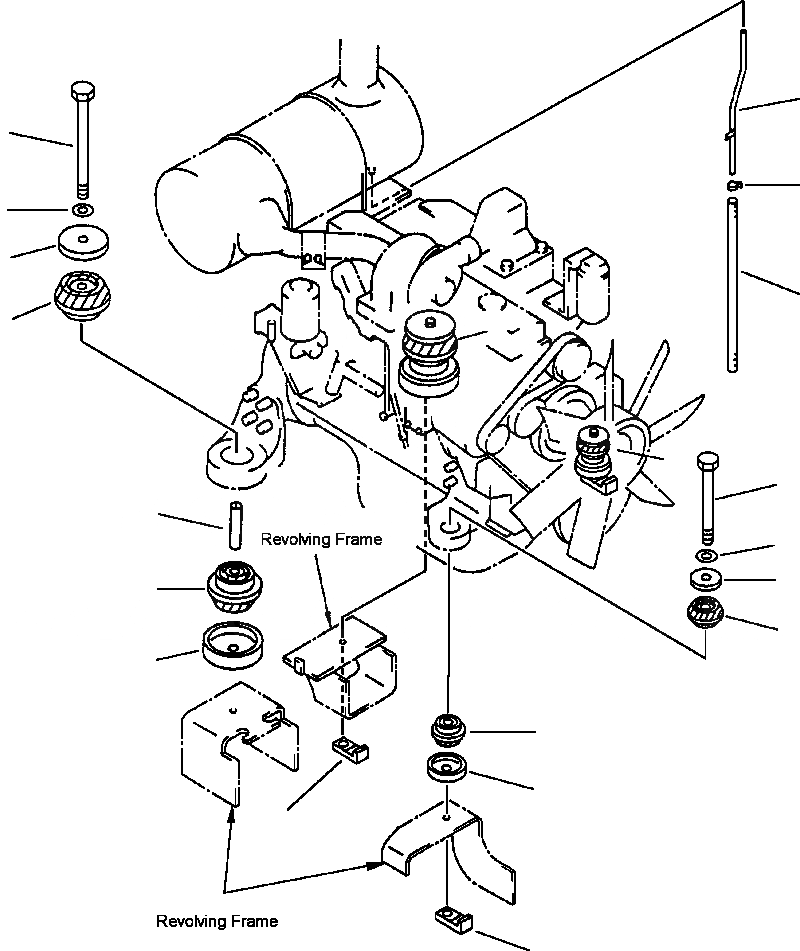 Revolving Frame

Revolving Frame