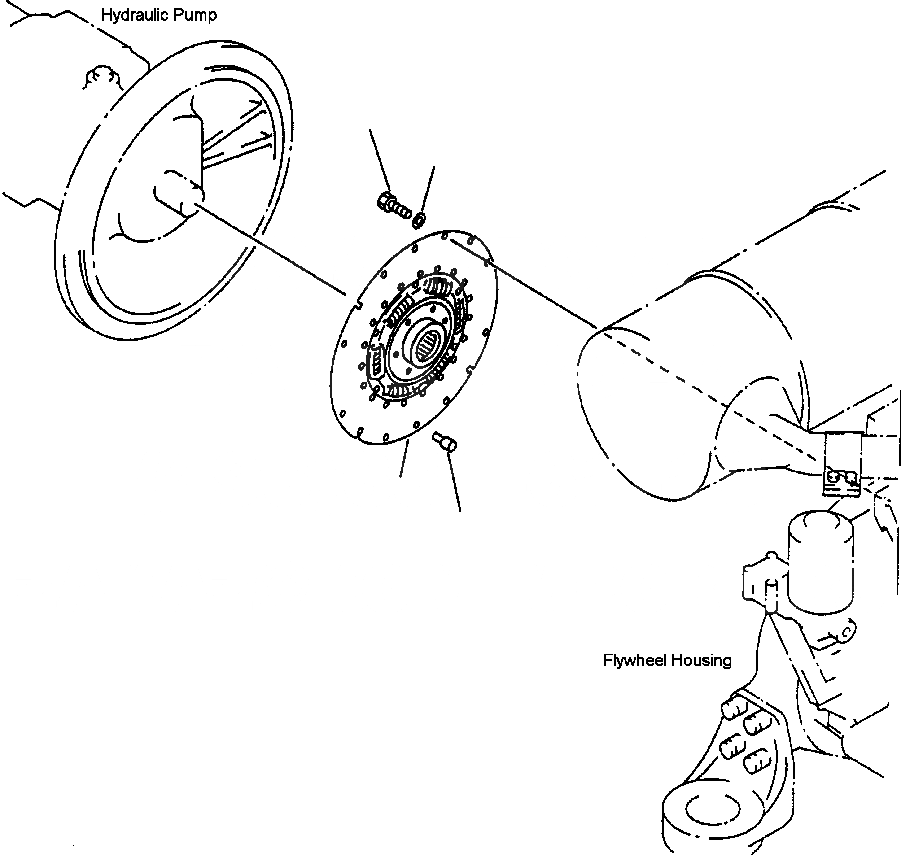 Hydraulic Pump

Flywheel Housing