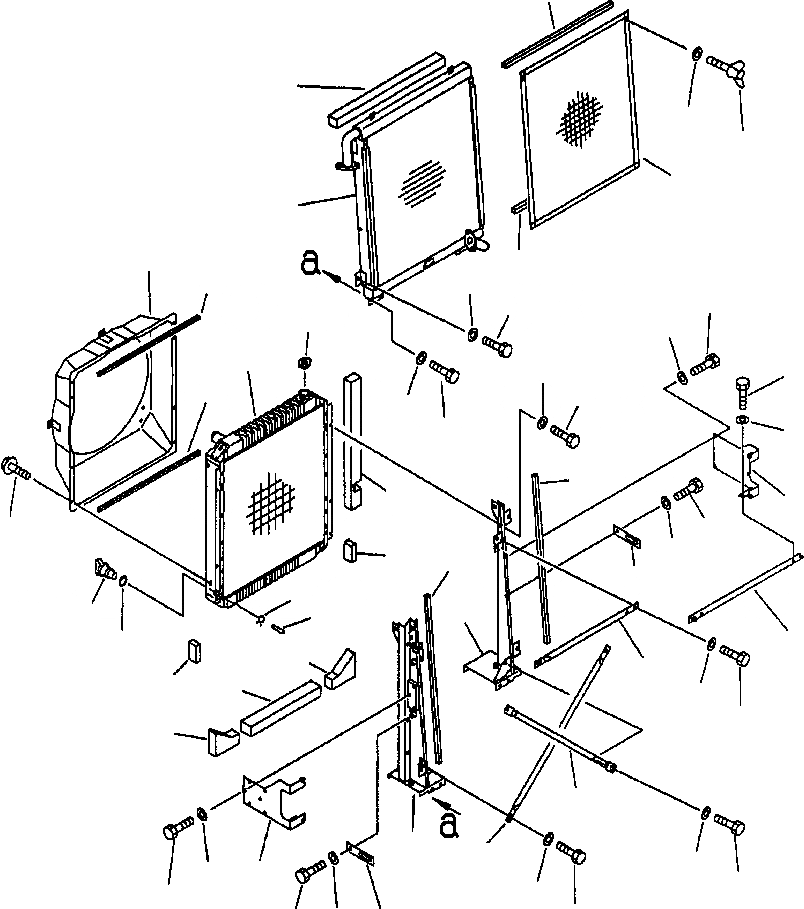 a

a