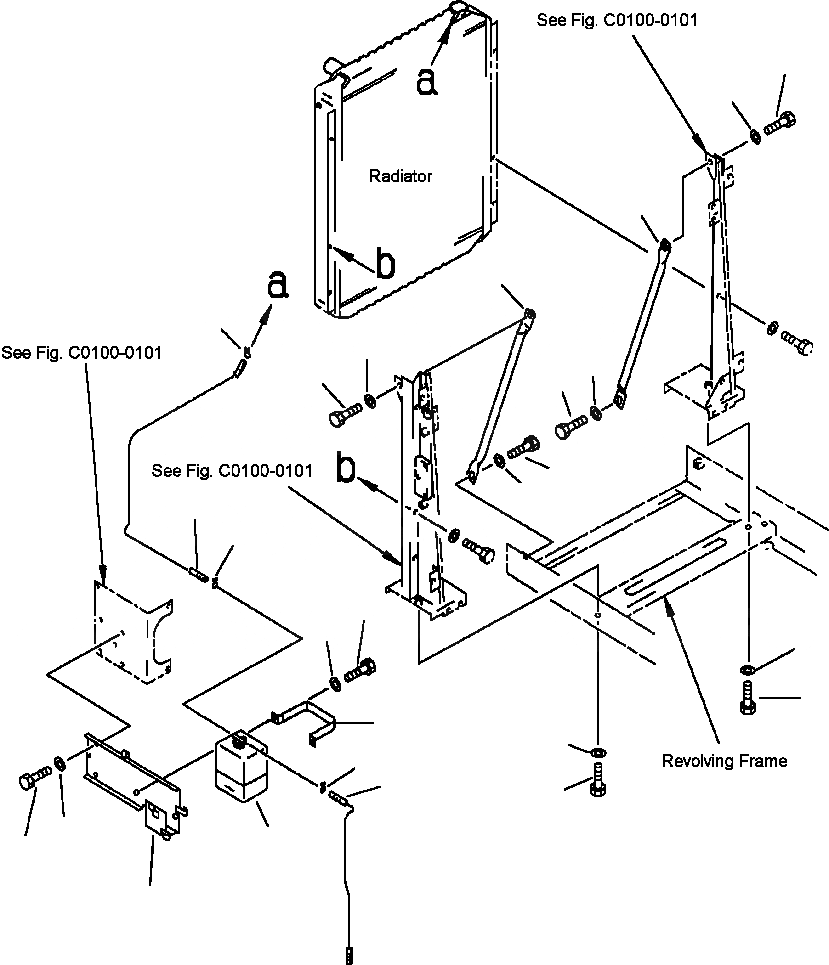 See Fig. C0100-0101

a

Radiator

b

a

See Fig. C0100-0101

See Fig. C0100-0101

b

Revolving Frame