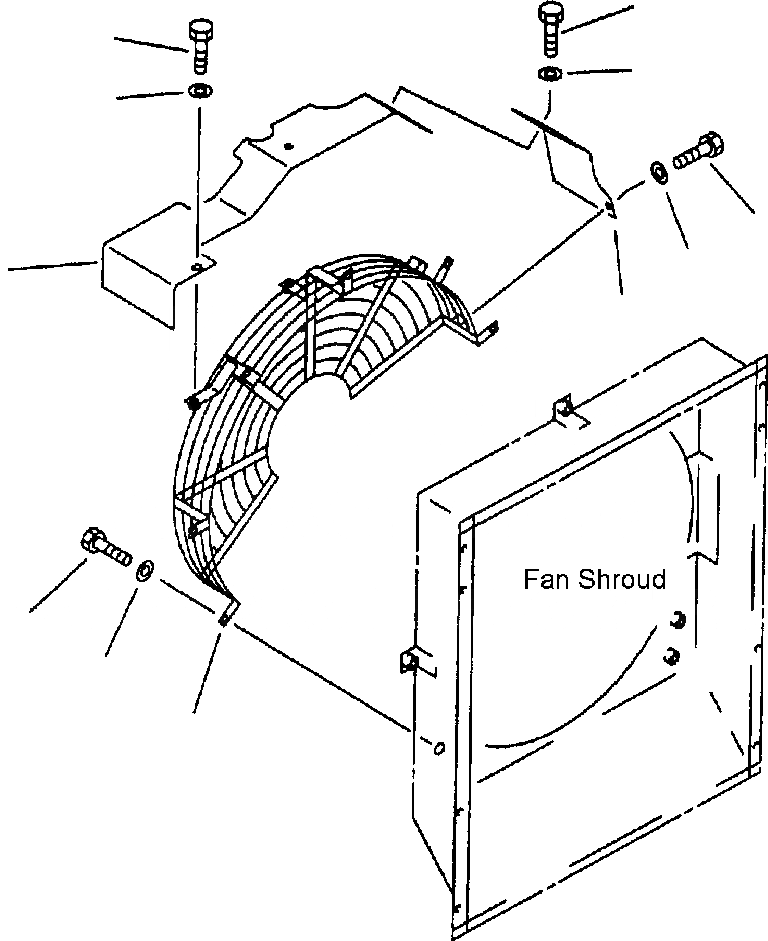 Fan Shroud