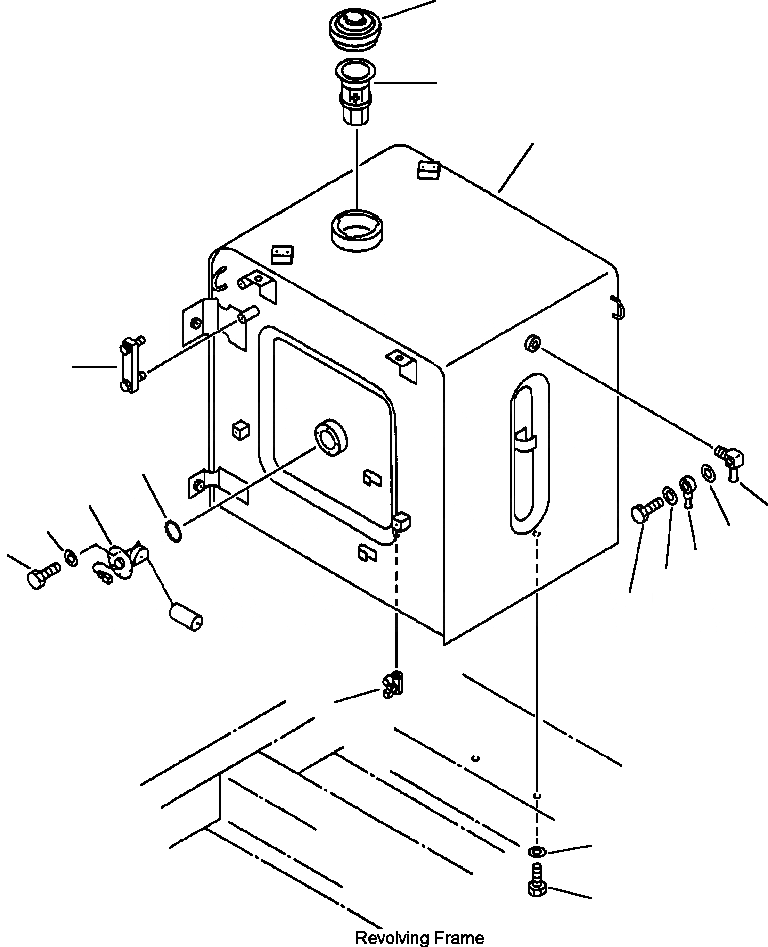 Revolving Frame