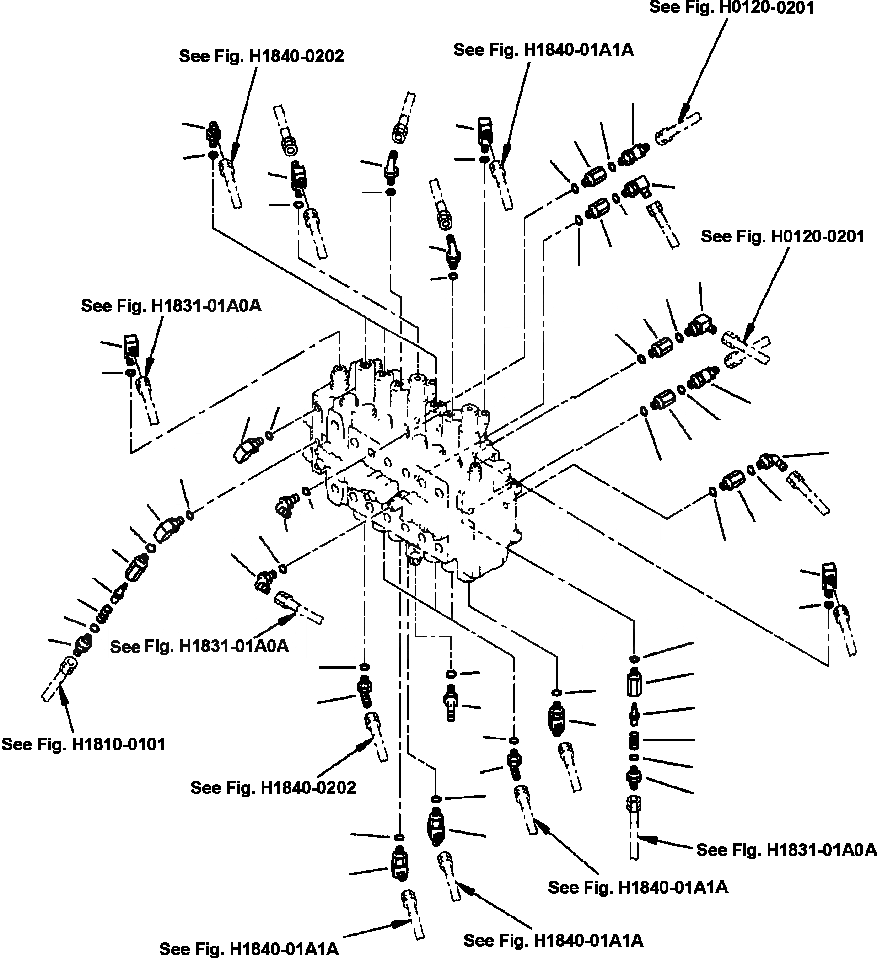 See Fig. H0120-0201

See Fig. H1840-0202

See Fig. H1840-01A1A

See Fig. H0120-0201

See Fig. H1831-01A0A

See Fig. H1831-01A0A

See Fig. H1810-0101

See Fig. H1840-0202

See Fig. H1831-01A0A

See Fig. H1840-01A1A

See Fig. H1840-01A1A

See Fig. H1840-01A1A