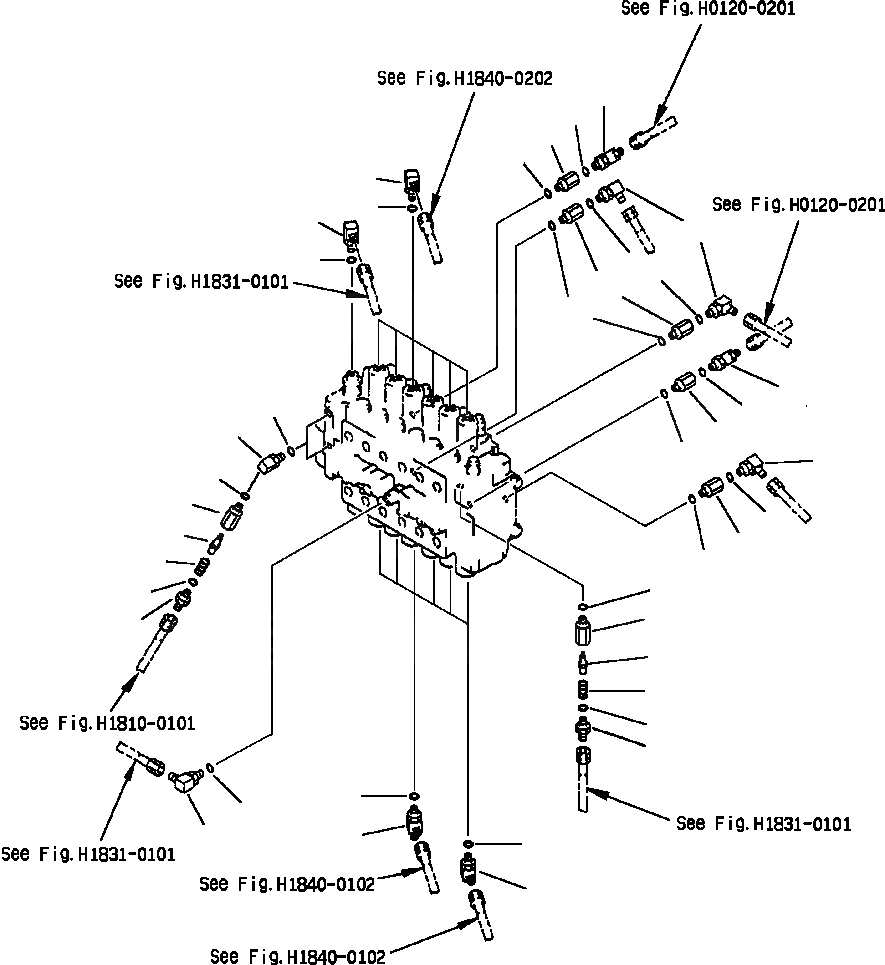 See Fig.H0120-0201

See Fig.H1840-0202

See Fig.H0120-0201

See Fig.H1831-0101

See Fig.H1810-0101

See Fig.H1831-0101

See Fig.H1831-0101

See Fig.H1840-0102

See Fig.H1840-0102