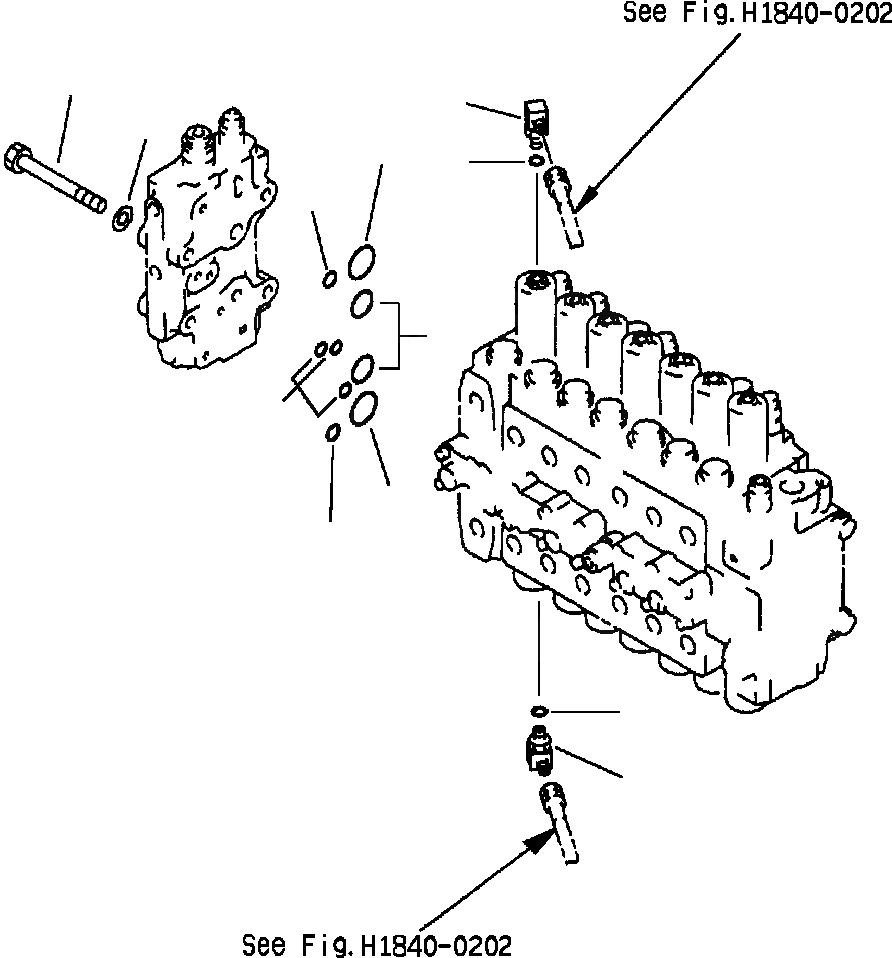 See Fig.H1840-0202

See Fig.H1840-0202