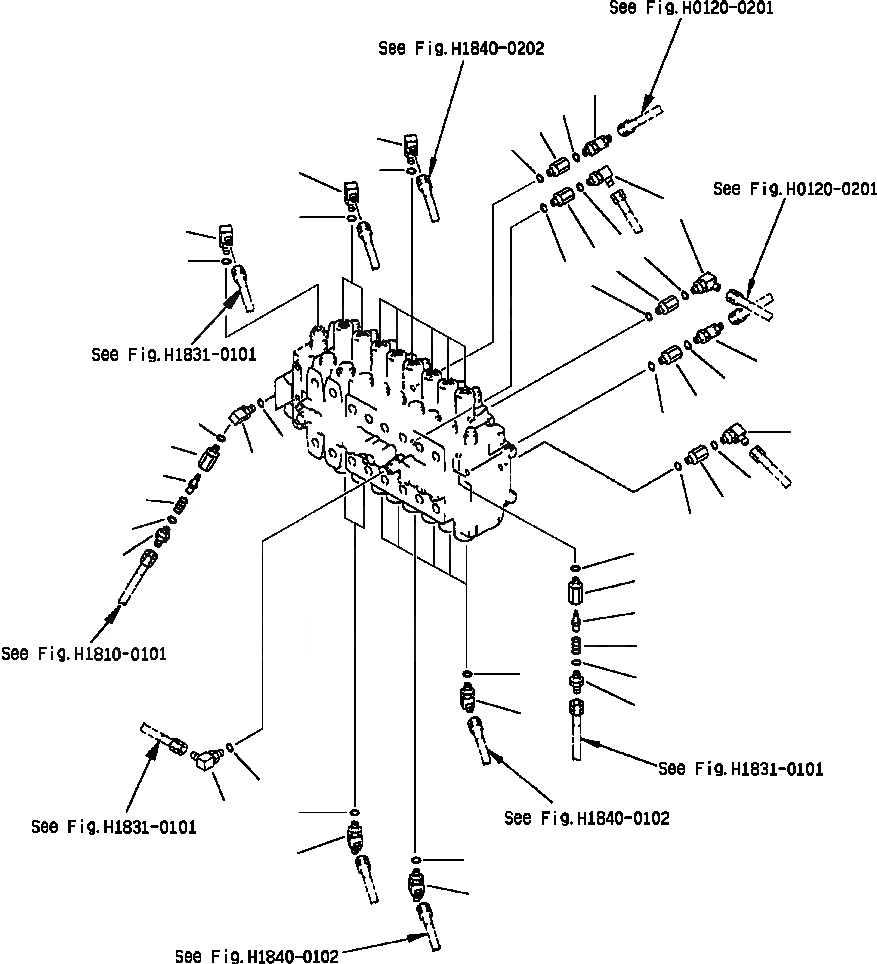 See Fig.H0120-0201

See Fig.H1840-0202

See Fig.H0120-0201

See Fig.H1831-0101

See Fig.H1810-0101

See Fig.H1831-0101

See Fig.H1840-0102

See Fig.H1831-0101

See Fig.H1840-0102