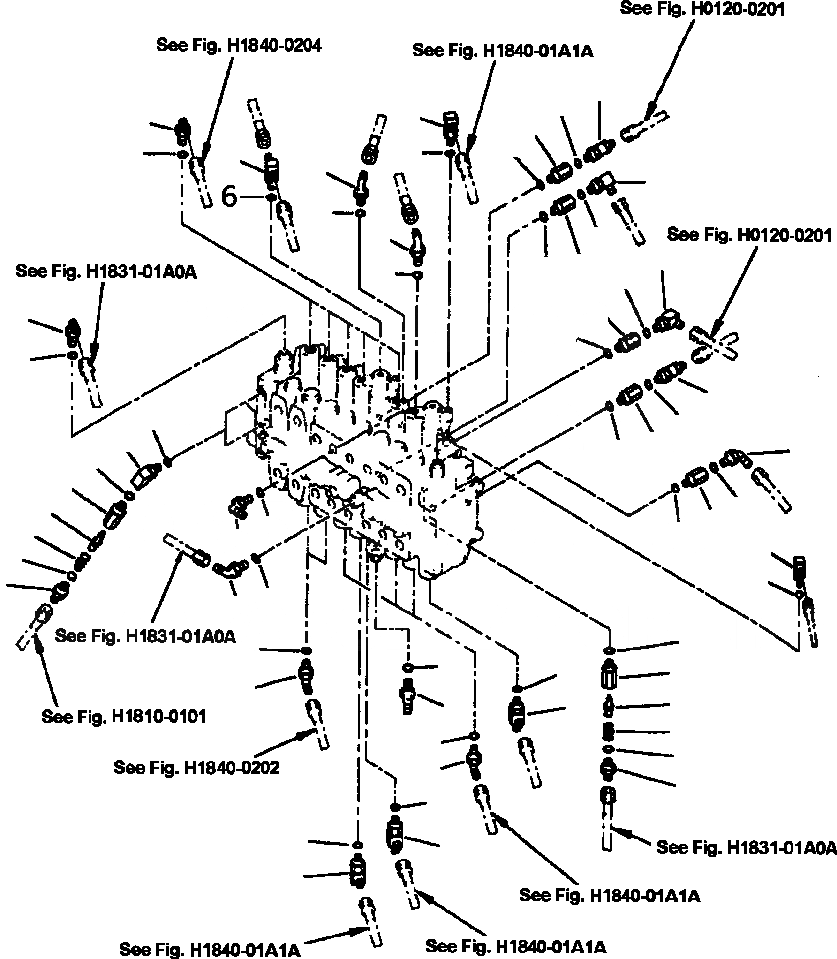 See Fig. H0120-0201

See Fig. H1840-0204

See Fig. H1840-01A1A

6

See Fig. H0120-0201

See Fig. H1831-01A0A

See Fig. H1831-01A0A

See Fig. H1810-0101

See Fig. H1840-0202

See Fig. H1831-01A0A

See Fig. H1840-01A1A

See Fig. H1840-01A1A

See Fig. H1840-01A1A