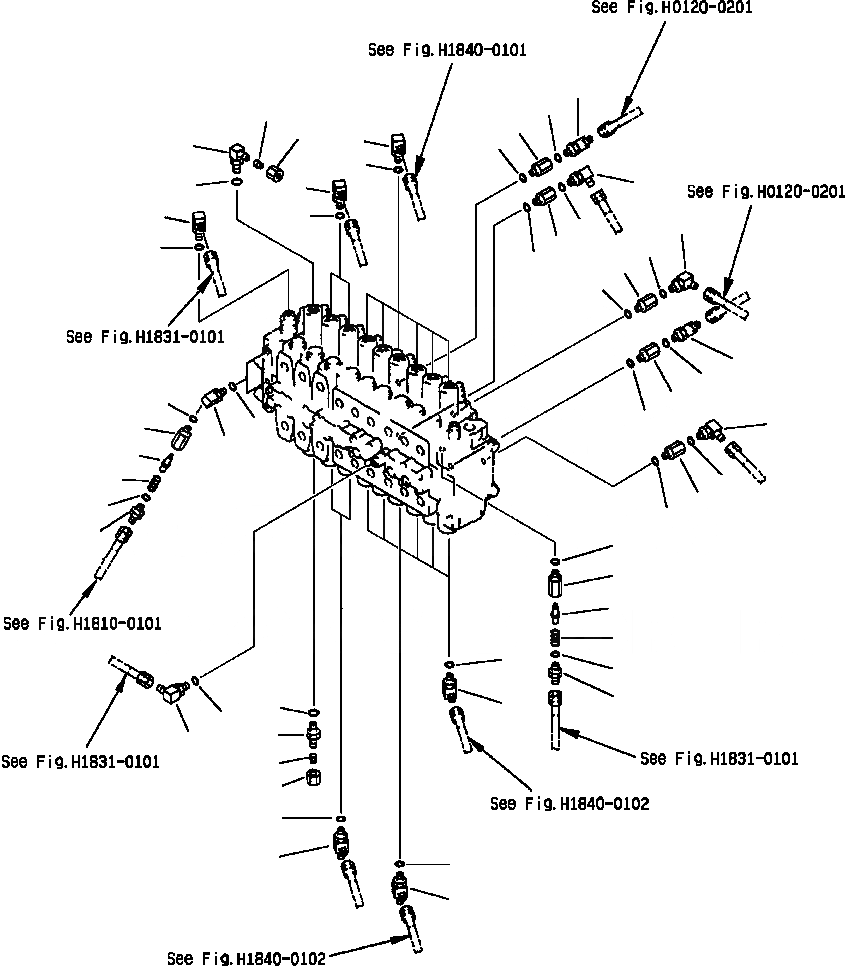 See Fig.H0120-0201

See Fig.H1840-0101

See Fig.H0120-0201

See Fig.H1831-0101

See Fig.H1810-0101

See Fig.H1831-0101

See Fig.H1831-0101

See Fig.H1840-0102

See Fig.H1840-0102