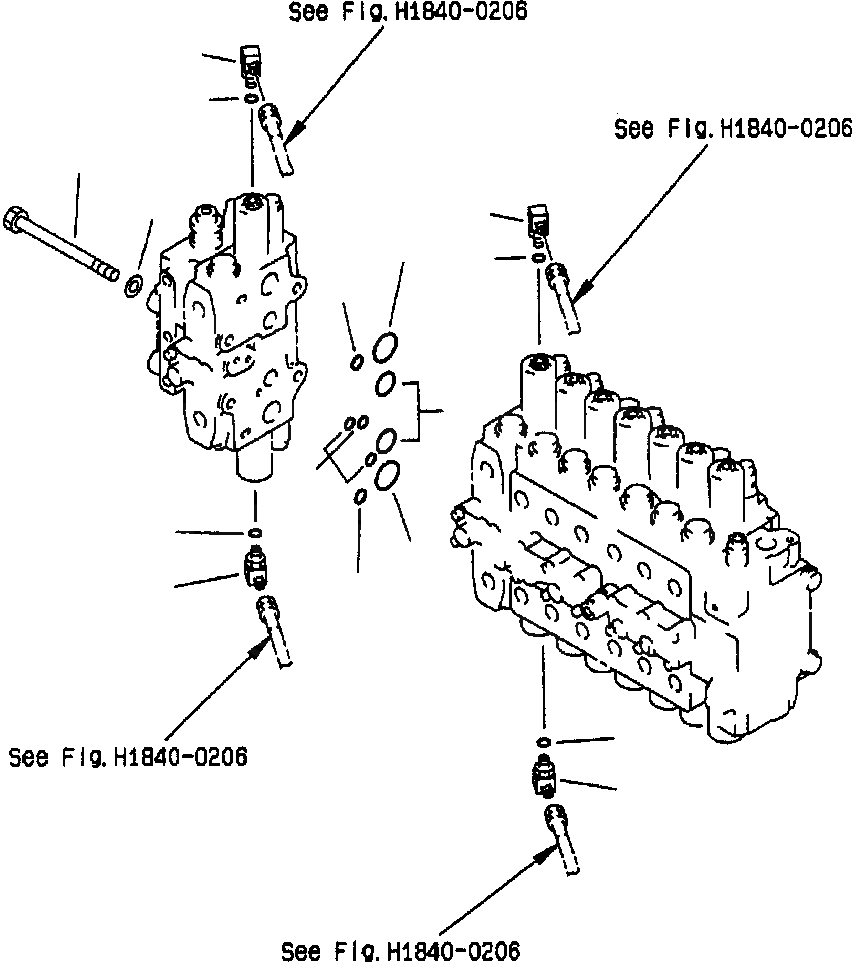 See Fig. H1840-0206

See Fig. H1840-0206

See Fig. H1840-0206

See Fig. H1840-0206