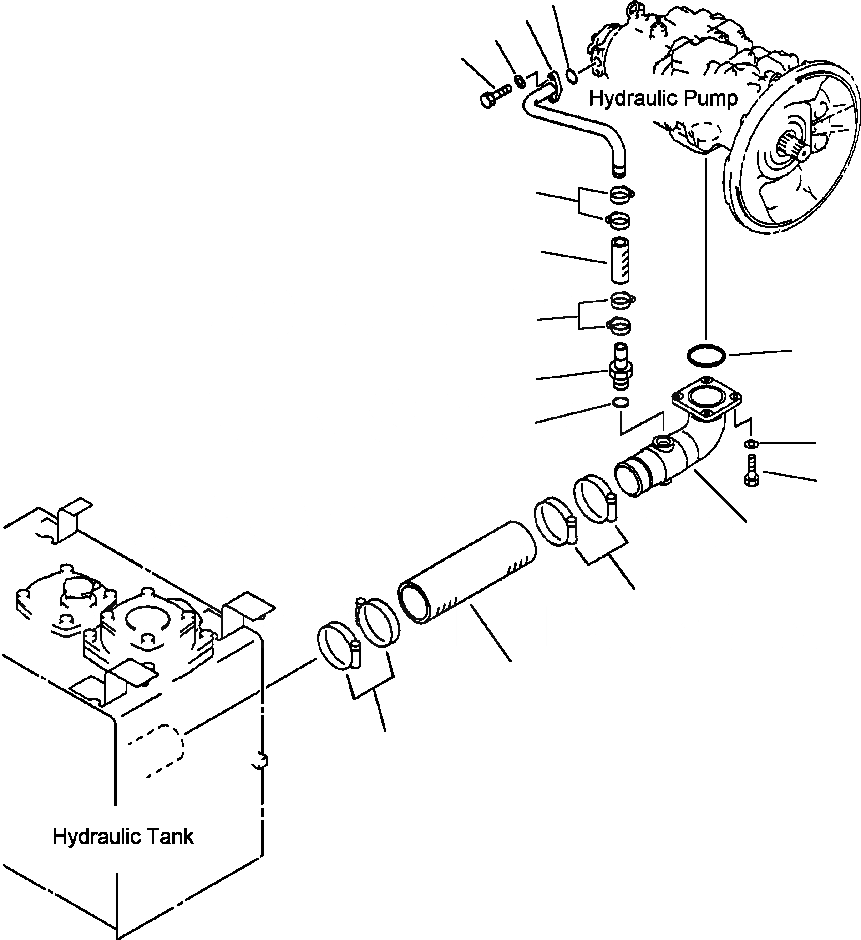 Hydraulic Pump

Hydraulic Tank