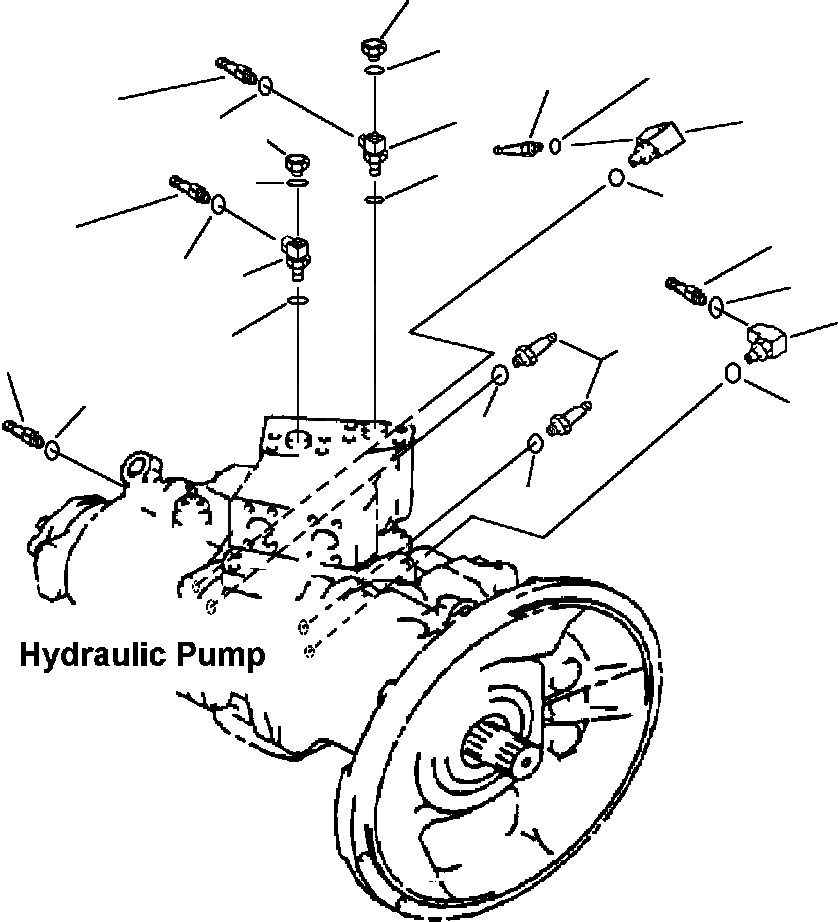 Hydraulic Pump