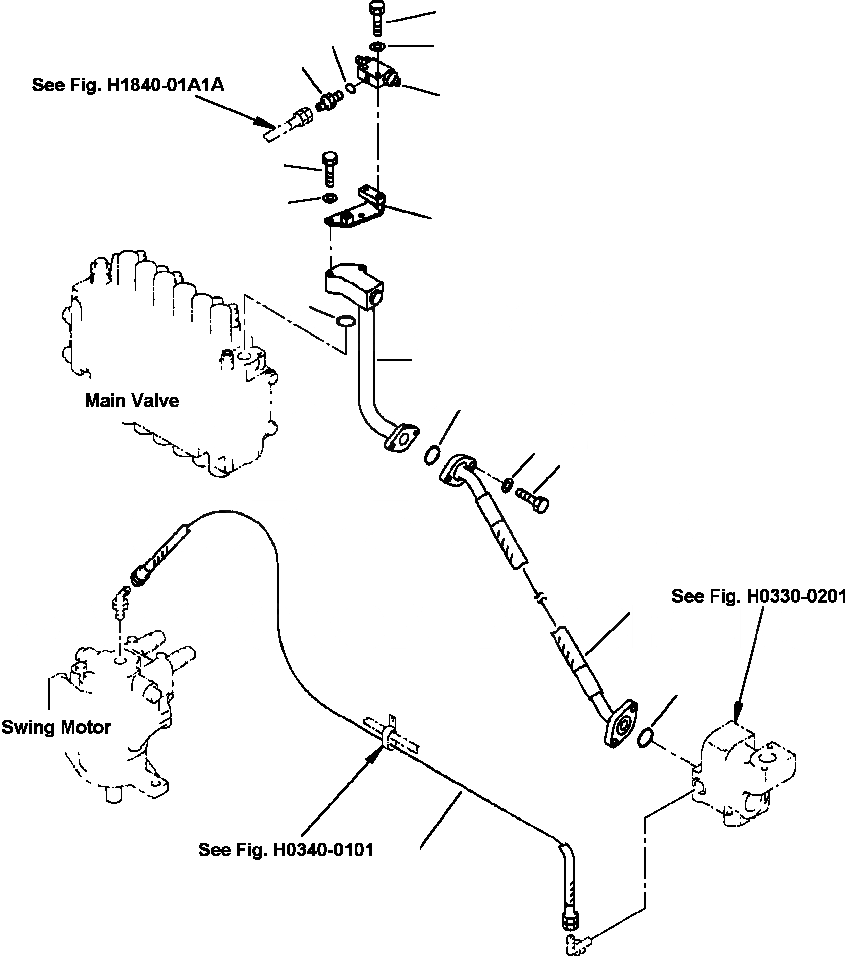 See Fig. H1840-01A1A

Main Valve

See Fig. H0330-0201

Swing Motor

See Fig. H0340-0101