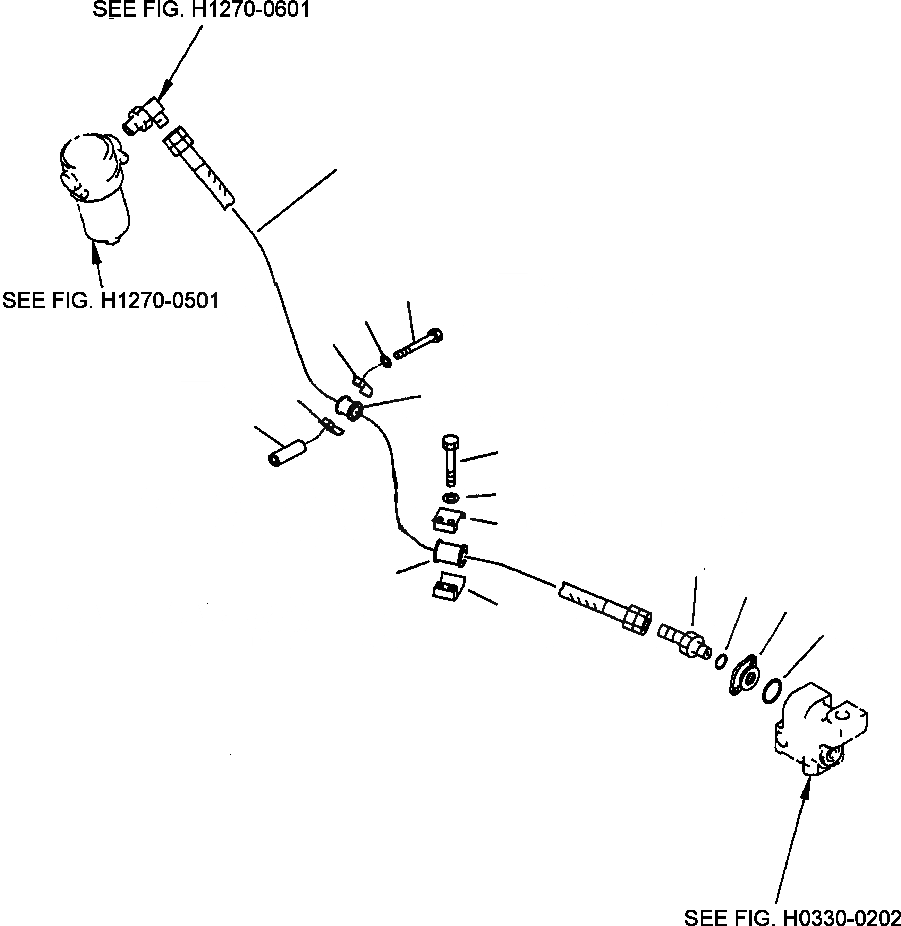 SEE FIG. H1270-0601

SEE FIG. H1270-0501

SEE FIG. H0330-0202