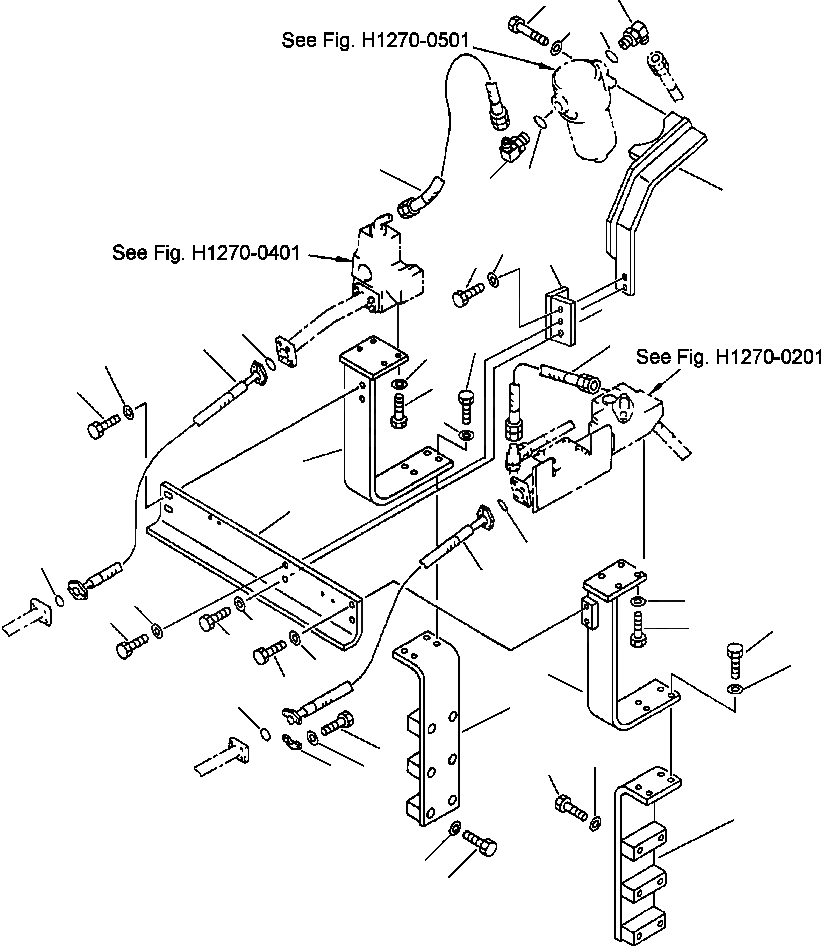 See Fig. H1270-0501

See Fig. H1270-0401

See Fig. H1270-0201